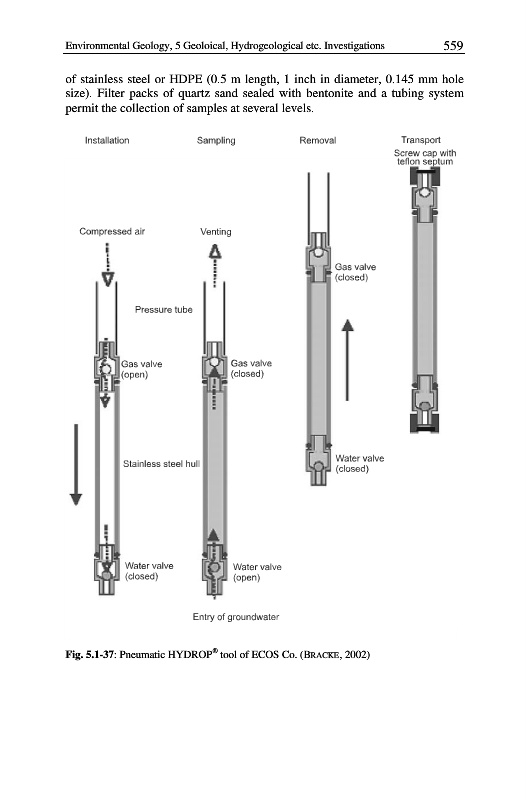 Environmental Geology, 5 Geoloical, Hydrogeological etc. Investigations 559

of stainless steel or HDPE (0.5 m length, 1 inch in diameter, 0.145 mm hole size). Filter packs of quartz sand sealed with bentonite and a tubing system permit the collection of samples at several levels.

Installation

Sampling

Removal

Transport

Screw cap with teflon septum

Compressed air

Venting

Gas valve (closed)

Pressure tube

Gas valve (open)

Gas valve (closed)

Stainless steel hull

Water valve (closed)

Water valve (closed)

Water valve (open)

Entry of groundwater

Fig. 5.1-37: Pneumatic HYDROP® tool of ECOS Co. (BRACKE, 2002)