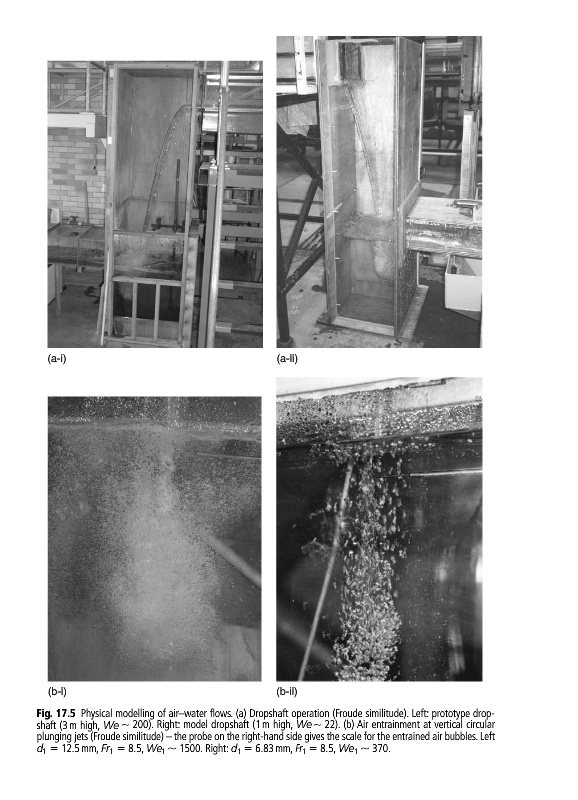 (a-i)

(a-ii)

(b-i)

(b-ii)

**Fig. 17.5** Physical modelling of air–water flows. (a) Dropshaft operation (Froude similitude). Left: prototype dropshaft (3 m high, $We \sim 200$). Right: model dropshaft (1 m high, $We \sim 22$). (b) Air entrainment at vertical circular plunging jets (Froude similitude) – the probe on the right-hand side gives the scale for the entrained air bubbles. Left $d_1 = 12.5$ mm, $Fr_1 = 8.5$, $We_1 \sim 1500$. Right: $d_1 = 6.83$ mm, $Fr_1 = 8.5$, $We_1 \sim 370$.