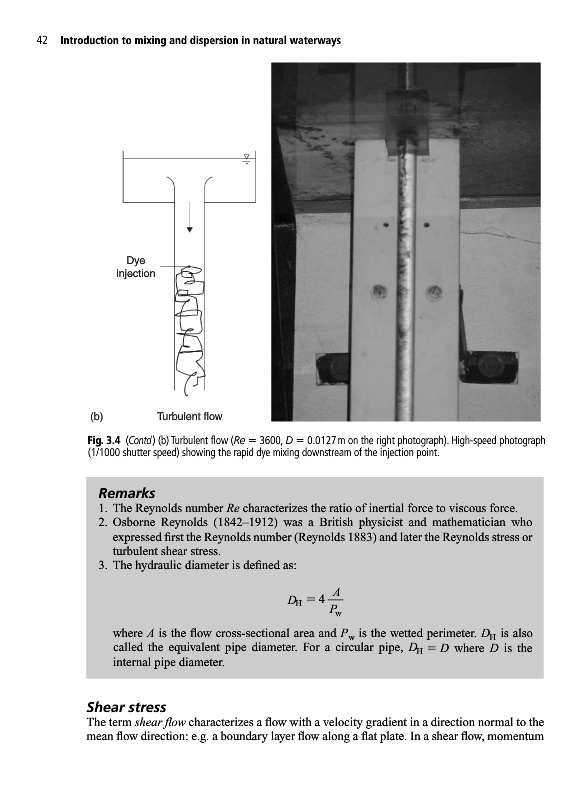 42 Introduction to mixing and dispersion in natural waterways

Dye injection

(b) Turbulent flow

Fig. 3.4 (Contd) (b) Turbulent flow ($Re = 3600$, $D = 0.0127$ m on the right photograph). High-speed photograph (1/1000 shutter speed) showing the rapid dye mixing downstream of the injection point.

Remarks
1. The Reynolds number $Re$ characterizes the ratio of inertial force to viscous force.
2. Osborne Reynolds (1842–1912) was a British physicist and mathematician who expressed first the Reynolds number (Reynolds 1883) and later the Reynolds stress or turbulent shear stress.
3. The hydraulic diameter is defined as:

$D_H = 4\frac{A}{P_w}$

where $A$ is the flow cross-sectional area and $P_w$ is the wetted perimeter. $D_H$ is also called the equivalent pipe diameter. For a circular pipe, $D_H = D$ where $D$ is the internal pipe diameter.

Shear stress
The term shear flow characterizes a flow with a velocity gradient in a direction normal to the mean flow direction: e.g. a boundary layer flow along a flat plate. In a shear flow, momentum