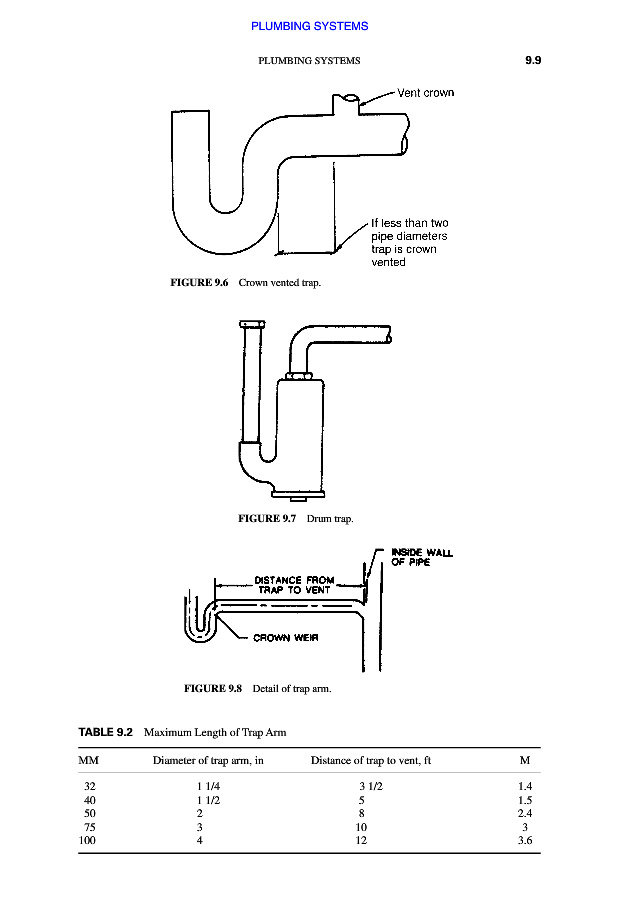 PLUMBING SYSTEMS

PLUMBING SYSTEMS 9.9

Vent crown

If less than two pipe diameters trap is crown vented

FIGURE 9.6 Crown vented trap.

FIGURE 9.7 Drum trap.

INSIDE WALL OF PIPE

DISTANCE FROM TRAP TO VENT

CROWN WEIR

FIGURE 9.8 Detail of trap arm.

TABLE 9.2 Maximum Length of Trap Arm

| MM | Diameter of trap arm, in | Distance of trap to vent, ft | M |
|---|---|---|---|
| 32 | 1 1/4 | 3 1/2 | 1.4 |
| 40 | 1 1/2 | 5 | 1.5 |
| 50 | 2 | 8 | 2.4 |
| 75 | 3 | 10 | 3 |
| 100 | 4 | 12 | 3.6 |