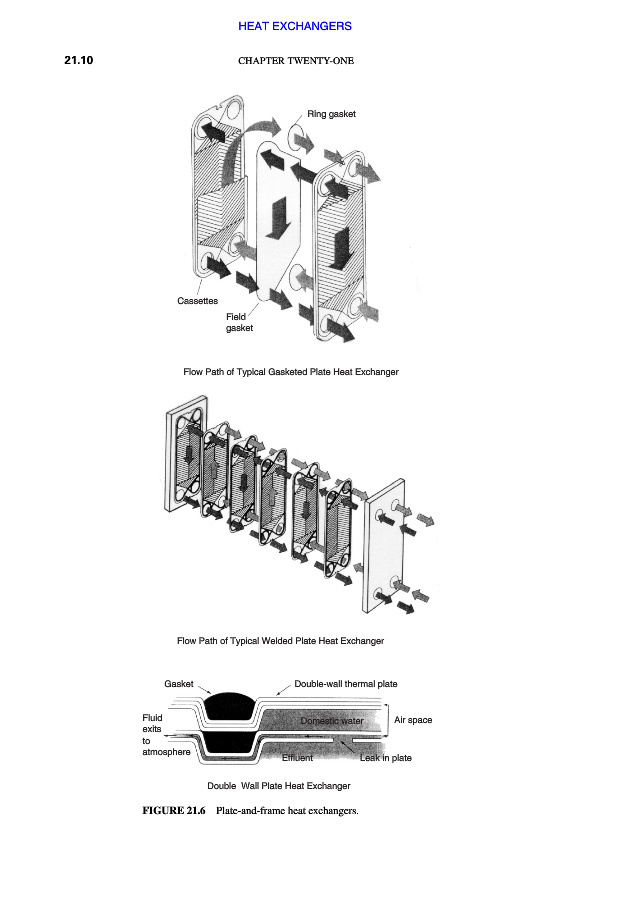 HEAT EXCHANGERS

21.10 CHAPTER TWENTY-ONE

Ring gasket

Cassettes

Field gasket

Flow Path of Typical Gasketed Plate Heat Exchanger

Flow Path of Typical Welded Plate Heat Exchanger

Gasket

Double-wall thermal plate

Fluid exits to atmosphere

Domestic water

Air space

Effluent

Leak in plate

Double Wall Plate Heat Exchanger

FIGURE 21.6 Plate-and-frame heat exchangers.