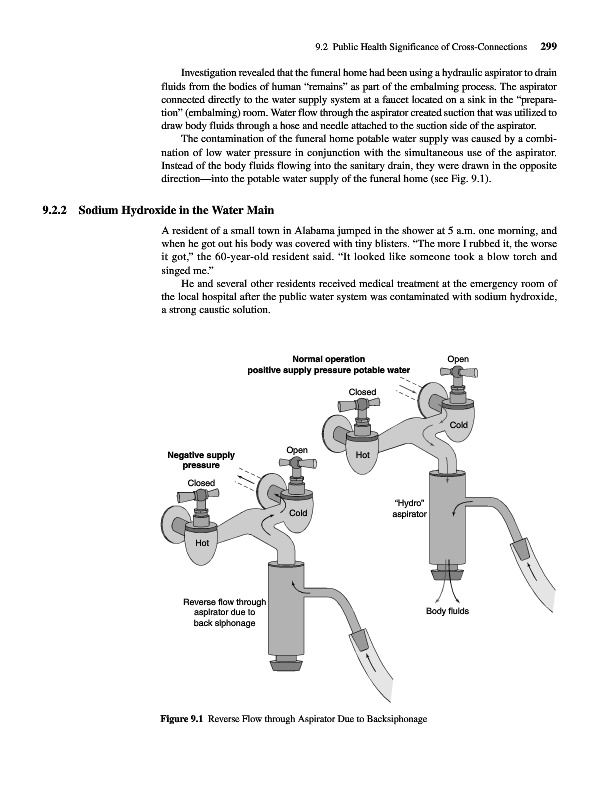 9.2 Public Health Significance of Cross-Connections 299

Investigation revealed that the funeral home had been using a hydraulic aspirator to drain fluids from the bodies of human "remains" as part of the embalming process. The aspirator connected directly to the water supply system at a faucet located on a sink in the "preparation" (embalming) room. Water flow through the aspirator created suction that was utilized to draw body fluids through a hose and needle attached to the suction side of the aspirator.

The contamination of the funeral home potable water supply was caused by a combination of low water pressure in conjunction with the simultaneous use of the aspirator. Instead of the body fluids flowing into the sanitary drain, they were drawn in the opposite direction—into the potable water supply of the funeral home (see Fig. 9.1).

9.2.2 Sodium Hydroxide in the Water Main

A resident of a small town in Alabama jumped in the shower at 5 a.m. one morning, and when he got out his body was covered with tiny blisters. "The more I rubbed it, the worse it got," the 60-year-old resident said. "It looked like someone took a blow torch and singed me."

He and several other residents received medical treatment at the emergency room of the local hospital after the public water system was contaminated with sodium hydroxide, a strong caustic solution.

Normal operation
positive supply pressure potable water

Open

Closed

Cold

Hot

"Hydro" aspirator

Body fluids

Negative supply pressure

Open

Closed

Cold

Hot

Reverse flow through aspirator due to back siphonage

Figure 9.1 Reverse Flow through Aspirator Due to Backsiphonage