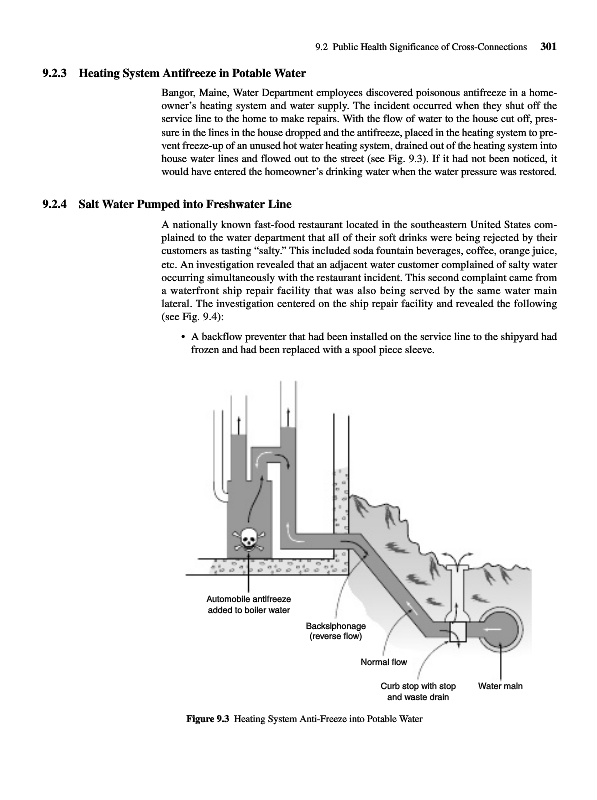 9.2 Public Health Significance of Cross-Connections 301

9.2.3 Heating System Antifreeze in Potable Water

Bangor, Maine, Water Department employees discovered poisonous antifreeze in a homeowner's heating system and water supply. The incident occurred when they shut off the service line to the home to make repairs. With the flow of water to the house cut off, pressure in the lines in the house dropped and the antifreeze, placed in the heating system to prevent freeze-up of an unused hot water heating system, drained out of the heating system into house water lines and flowed out to the street (see Fig. 9.3). If it had not been noticed, it would have entered the homeowner's drinking water when the water pressure was restored.

9.2.4 Salt Water Pumped into Freshwater Line

A nationally known fast-food restaurant located in the southeastern United States complained to the water department that all of their soft drinks were being rejected by their customers as tasting "salty." This included soda fountain beverages, coffee, orange juice, etc. An investigation revealed that an adjacent water customer complained of salty water occurring simultaneously with the restaurant incident. This second complaint came from a waterfront ship repair facility that was also being served by the same water main lateral. The investigation centered on the ship repair facility and revealed the following (see Fig. 9.4):

• A backflow preventer that had been installed on the service line to the shipyard had frozen and had been replaced with a spool piece sleeve.

Automobile antifreeze added to boiler water

Backsiphonage (reverse flow)

Normal flow

Curb stop with stop and waste drain

Water main

Figure 9.3 Heating System Anti-Freeze into Potable Water