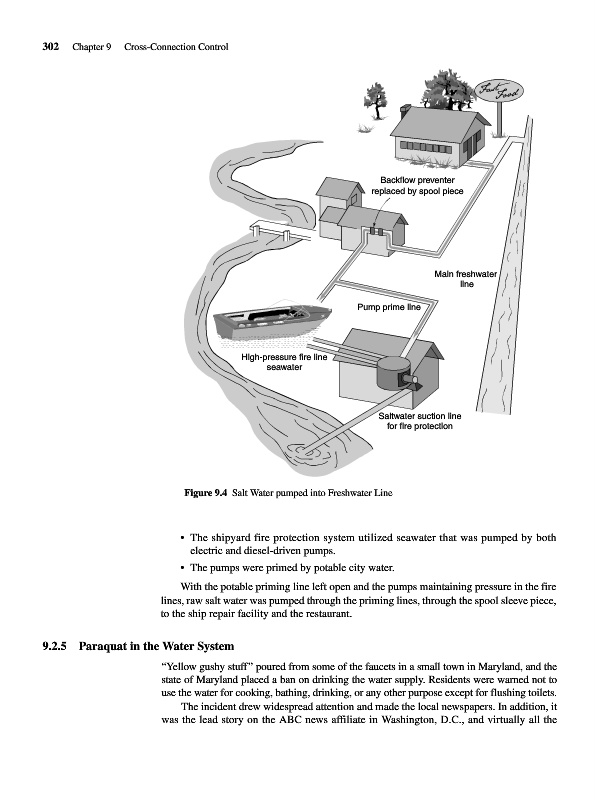 302 Chapter 9 Cross-Connection Control

Fast Food

Backflow preventer replaced by spool piece

Main freshwater line

Pump prime line

High-pressure fire line seawater

Saltwater suction line for fire protection

Figure 9.4 Salt Water pumped into Freshwater Line

• The shipyard fire protection system utilized seawater that was pumped by both electric and diesel-driven pumps.
• The pumps were primed by potable city water.

With the potable priming line left open and the pumps maintaining pressure in the fire lines, raw salt water was pumped through the priming lines, through the spool sleeve piece, to the ship repair facility and the restaurant.

9.2.5 Paraquat in the Water System

"Yellow gushy stuff" poured from some of the faucets in a small town in Maryland, and the state of Maryland placed a ban on drinking the water supply. Residents were warned not to use the water for cooking, bathing, drinking, or any other purpose except for flushing toilets.

The incident drew widespread attention and made the local newspapers. In addition, it was the lead story on the ABC news affiliate in Washington, D.C., and virtually all the