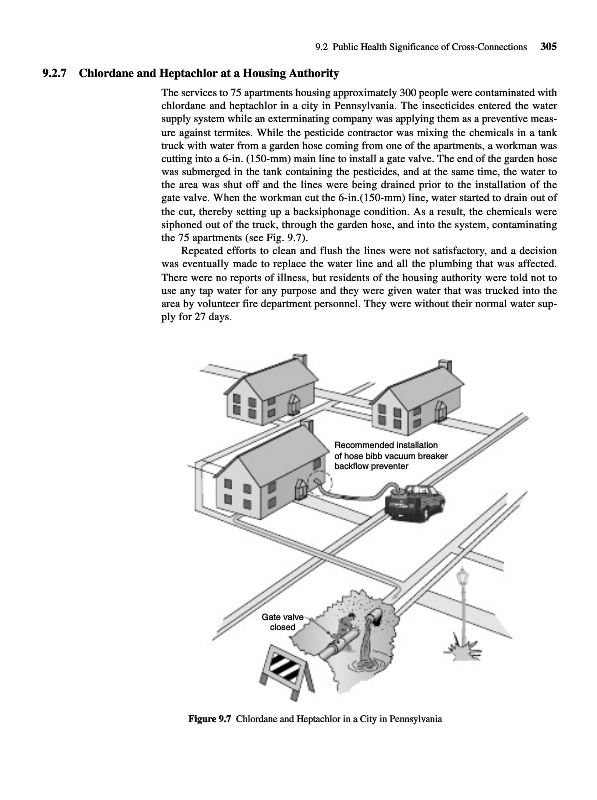 9.2 Public Health Significance of Cross-Connections 305

9.2.7 Chlordane and Heptachlor at a Housing Authority

The services to 75 apartments housing approximately 300 people were contaminated with chlordane and heptachlor in a city in Pennsylvania. The insecticides entered the water supply system while an exterminating company was applying them as a preventive measure against termites. While the pesticide contractor was mixing the chemicals in a tank truck with water from a garden hose coming from one of the apartments, a workman was cutting into a 6-in. (150-mm) main line to install a gate valve. The end of the garden hose was submerged in the tank containing the pesticides, and at the same time, the water to the area was shut off and the lines were being drained prior to the installation of the gate valve. When the workman cut the 6-in.(150-mm) line, water started to drain out of the cut, thereby setting up a backsiphonage condition. As a result, the chemicals were siphoned out of the truck, through the garden hose, and into the system, contaminating the 75 apartments (see Fig. 9.7).

Repeated efforts to clean and flush the lines were not satisfactory, and a decision was eventually made to replace the water line and all the plumbing that was affected. There were no reports of illness, but residents of the housing authority were told not to use any tap water for any purpose and they were given water that was trucked into the area by volunteer fire department personnel. They were without their normal water supply for 27 days.

Recommended installation of hose bibb vacuum breaker backflow preventer

Gate valve closed

Figure 9.7 Chlordane and Heptachlor in a City in Pennsylvania