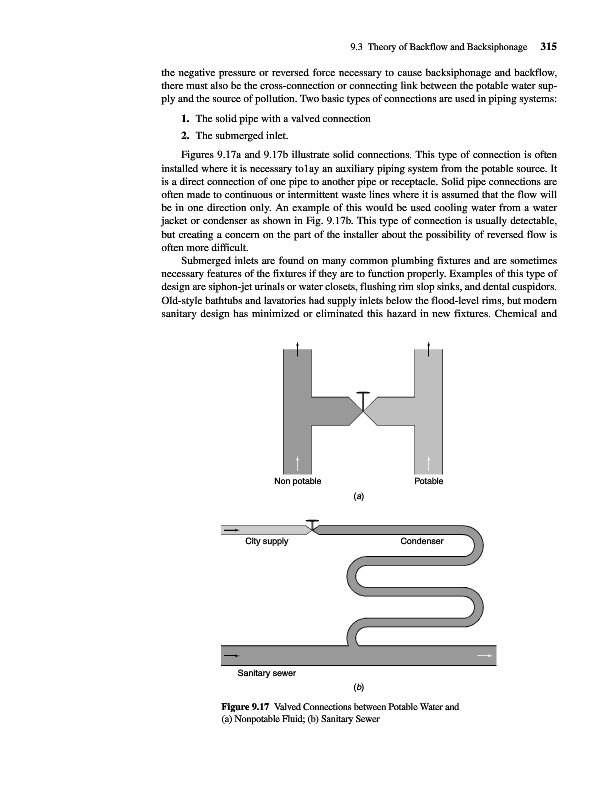 9.3 Theory of Backflow and Backsiphonage 315

the negative pressure or reversed force necessary to cause backsiphonage and backflow, there must also be the cross-connection or connecting link between the potable water supply and the source of pollution. Two basic types of connections are used in piping systems:

1. The solid pipe with a valved connection
2. The submerged inlet.

Figures 9.17a and 9.17b illustrate solid connections. This type of connection is often installed where it is necessary to1ay an auxiliary piping system from the potable source. It is a direct connection of one pipe to another pipe or receptacle. Solid pipe connections are often made to continuous or intermittent waste lines where it is assumed that the flow will be in one direction only. An example of this would be used cooling water from a water jacket or condenser as shown in Fig. 9.17b. This type of connection is usually detectable, but creating a concern on the part of the installer about the possibility of reversed flow is often more difficult.

Submerged inlets are found on many common plumbing fixtures and are sometimes necessary features of the fixtures if they are to function properly. Examples of this type of design are siphon-jet urinals or water closets, flushing rim slop sinks, and dental cuspidors. Old-style bathtubs and lavatories had supply inlets below the flood-level rims, but modern sanitary design has minimized or eliminated this hazard in new fixtures. Chemical and

Non potable
Potable
(a)

City supply
Condenser
Sanitary sewer
(b)

Figure 9.17 Valved Connections between Potable Water and (a) Nonpotable Fluid; (b) Sanitary Sewer