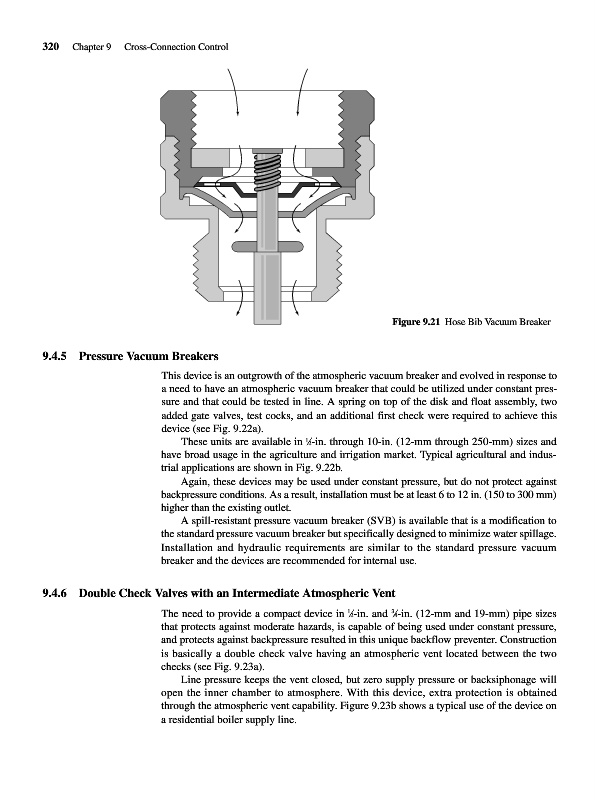 320 Chapter 9 Cross-Connection Control

Figure 9.21 Hose Bib Vacuum Breaker

9.4.5 Pressure Vacuum Breakers

This device is an outgrowth of the atmospheric vacuum breaker and evolved in response to a need to have an atmospheric vacuum breaker that could be utilized under constant pressure and that could be tested in line. A spring on top of the disk and float assembly, two added gate valves, test cocks, and an additional first check were required to achieve this device (see Fig. 9.22a).

These units are available in ½-in. through 10-in. (12-mm through 250-mm) sizes and have broad usage in the agriculture and irrigation market. Typical agricultural and industrial applications are shown in Fig. 9.22b.

Again, these devices may be used under constant pressure, but do not protect against backpressure conditions. As a result, installation must be at least 6 to 12 in. (150 to 300 mm) higher than the existing outlet.

A spill-resistant pressure vacuum breaker (SVB) is available that is a modification to the standard pressure vacuum breaker but specifically designed to minimize water spillage. Installation and hydraulic requirements are similar to the standard pressure vacuum breaker and the devices are recommended for internal use.

9.4.6 Double Check Valves with an Intermediate Atmospheric Vent

The need to provide a compact device in ½-in. and ¾-in. (12-mm and 19-mm) pipe sizes that protects against moderate hazards, is capable of being used under constant pressure, and protects against backpressure resulted in this unique backflow preventer. Construction is basically a double check valve having an atmospheric vent located between the two checks (see Fig. 9.23a).

Line pressure keeps the vent closed, but zero supply pressure or backsiphonage will open the inner chamber to atmosphere. With this device, extra protection is obtained through the atmospheric vent capability. Figure 9.23b shows a typical use of the device on a residential boiler supply line.