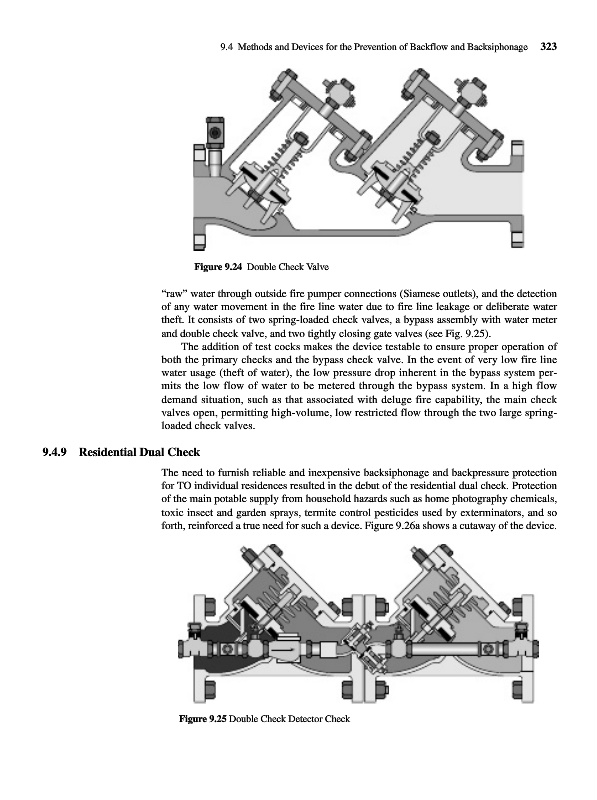 9.4 Methods and Devices for the Prevention of Backflow and Backsiphonage 323

Figure 9.24 Double Check Valve

"raw" water through outside fire pumper connections (Siamese outlets), and the detection of any water movement in the fire line water due to fire line leakage or deliberate water theft. It consists of two spring-loaded check valves, a bypass assembly with water meter and double check valve, and two tightly closing gate valves (see Fig. 9.25).

The addition of test cocks makes the device testable to ensure proper operation of both the primary checks and the bypass check valve. In the event of very low fire line water usage (theft of water), the low pressure drop inherent in the bypass system permits the low flow of water to be metered through the bypass system. In a high flow demand situation, such as that associated with deluge fire capability, the main check valves open, permitting high-volume, low restricted flow through the two large spring-loaded check valves.

9.4.9 Residential Dual Check

The need to furnish reliable and inexpensive backsiphonage and backpressure protection for TO individual residences resulted in the debut of the residential dual check. Protection of the main potable supply from household hazards such as home photography chemicals, toxic insect and garden sprays, termite control pesticides used by exterminators, and so forth, reinforced a true need for such a device. Figure 9.26a shows a cutaway of the device.

Figure 9.25 Double Check Detector Check