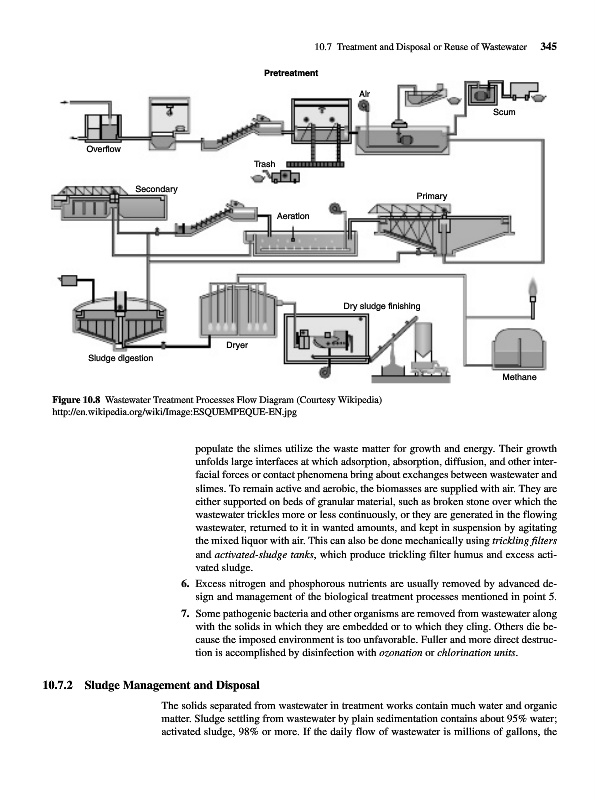 10.7 Treatment and Disposal or Reuse of Wastewater 345

Pretreatment

Air

Scum

Overflow

Trash

Secondary

Primary

Aeration

Dry sludge finishing

Dryer

Sludge digestion

Methane

Figure 10.8 Wastewater Treatment Processes Flow Diagram (Courtesy Wikipedia) http://en.wikipedia.org/wiki/Image:ESQUEMPEQUE-EN.jpg

populate the slimes utilize the waste matter for growth and energy. Their growth unfolds large interfaces at which adsorption, absorption, diffusion, and other interfacial forces or contact phenomena bring about exchanges between wastewater and slimes. To remain active and aerobic, the biomasses are supplied with air. They are either supported on beds of granular material, such as broken stone over which the wastewater trickles more or less continuously, or they are generated in the flowing wastewater, returned to it in wanted amounts, and kept in suspension by agitating the mixed liquor with air. This can also be done mechanically using trickling filters and activated-sludge tanks, which produce trickling filter humus and excess activated sludge.

6. Excess nitrogen and phosphorous nutrients are usually removed by advanced design and management of the biological treatment processes mentioned in point 5.

7. Some pathogenic bacteria and other organisms are removed from wastewater along with the solids in which they are embedded or to which they cling. Others die because the imposed environment is too unfavorable. Fuller and more direct destruction is accomplished by disinfection with ozonation or chlorination units.

10.7.2 Sludge Management and Disposal

The solids separated from wastewater in treatment works contain much water and organic matter. Sludge settling from wastewater by plain sedimentation contains about 95% water; activated sludge, 98% or more. If the daily flow of wastewater is millions of gallons, the