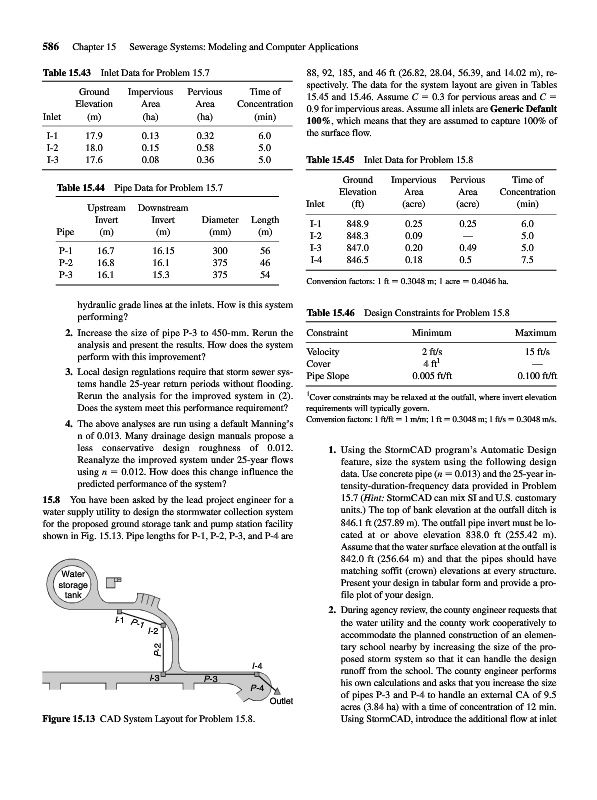 586 Chapter 15 Sewerage Systems: Modeling and Computer Applications

Table 15.43 Inlet Data for Problem 15.7

| Inlet | Ground Elevation (m) | Impervious Area (ha) | Pervious Area (ha) | Time of Concentration (min) |
|---|---|---|---|---|
| I-1 | 17.9 | 0.13 | 0.32 | 6.0 |
| I-2 | 18.0 | 0.15 | 0.58 | 5.0 |
| I-3 | 17.6 | 0.08 | 0.36 | 5.0 |

Table 15.44 Pipe Data for Problem 15.7

| Pipe | Upstream Invert (m) | Downstream Invert (m) | Diameter (mm) | Length (m) |
|---|---|---|---|---|
| P-1 | 16.7 | 16.15 | 300 | 56 |
| P-2 | 16.8 | 16.1 | 375 | 46 |
| P-3 | 16.1 | 15.3 | 375 | 54 |

hydraulic grade lines at the inlets. How is this system performing?

2. Increase the size of pipe P-3 to 450-mm. Rerun the analysis and present the results. How does the system perform with this improvement?

3. Local design regulations require that storm sewer systems handle 25-year return periods without flooding. Rerun the analysis for the improved system in (2). Does the system meet this performance requirement?

4. The above analyses are run using a default Manning's n of 0.013. Many drainage design manuals propose a less conservative design roughness of 0.012. Reanalyze the improved system under 25-year flows using $n = 0.012$. How does this change influence the predicted performance of the system?

15.8 You have been asked by the lead project engineer for a water supply utility to design the stormwater collection system for the proposed ground storage tank and pump station facility shown in Fig. 15.13. Pipe lengths for P-1, P-2, P-3, and P-4 are

Water storage tank
I-1 P-1 I-2 P-2 I-3 P-3 I-4 P-4 Outlet

Figure 15.13 CAD System Layout for Problem 15.8.

88, 92, 185, and 46 ft (26.82, 28.04, 56.39, and 14.02 m), respectively. The data for the system layout are given in Tables 15.45 and 15.46. Assume $C = 0.3$ for pervious areas and $C = 0.9$ for impervious areas. Assume all inlets are Generic Default 100%, which means that they are assumed to capture 100% of the surface flow.

Table 15.45 Inlet Data for Problem 15.8

| Inlet | Ground Elevation (ft) | Impervious Area (acre) | Pervious Area (acre) | Time of Concentration (min) |
|---|---|---|---|---|
| I-1 | 848.9 | 0.25 | 0.25 | 6.0 |
| I-2 | 848.3 | 0.09 | — | 5.0 |
| I-3 | 847.0 | 0.20 | 0.49 | 5.0 |
| I-4 | 846.5 | 0.18 | 0.5 | 7.5 |

Conversion factors: 1 ft = 0.3048 m; 1 acre = 0.4046 ha.

Table 15.46 Design Constraints for Problem 15.8

| Constraint | Minimum | Maximum |
|---|---|---|
| Velocity | 2 ft/s | 15 ft/s |
| Cover | 4 ft$^1$ | — |
| Pipe Slope | 0.005 ft/ft | 0.100 ft/ft |

$^1$Cover constraints may be relaxed at the outfall, where invert elevation requirements will typically govern.
Conversion factors: 1 ft/ft = 1 m/m; 1 ft = 0.3048 m; 1 ft/s = 0.3048 m/s.

1. Using the StormCAD program's Automatic Design feature, size the system using the following design data. Use concrete pipe ($n = 0.013$) and the 25-year intensity-duration-frequency data provided in Problem 15.7 (Hint: StormCAD can mix SI and U.S. customary units.) The top of bank elevation at the outfall ditch is 846.1 ft (257.89 m). The outfall pipe invert must be located at or above elevation 838.0 ft (255.42 m). Assume that the water surface elevation at the outfall is 842.0 ft (256.64 m) and that the pipes should have matching soffit (crown) elevations at every structure. Present your design in tabular form and provide a profile plot of your design.

2. During agency review, the county engineer requests that the water utility and the county work cooperatively to accommodate the planned construction of an elementary school nearby by increasing the size of the proposed storm system so that it can handle the design runoff from the school. The county engineer performs his own calculations and asks that you increase the size of pipes P-3 and P-4 to handle an external CA of 9.5 acres (3.84 ha) with a time of concentration of 12 min. Using StormCAD, introduce the additional flow at inlet