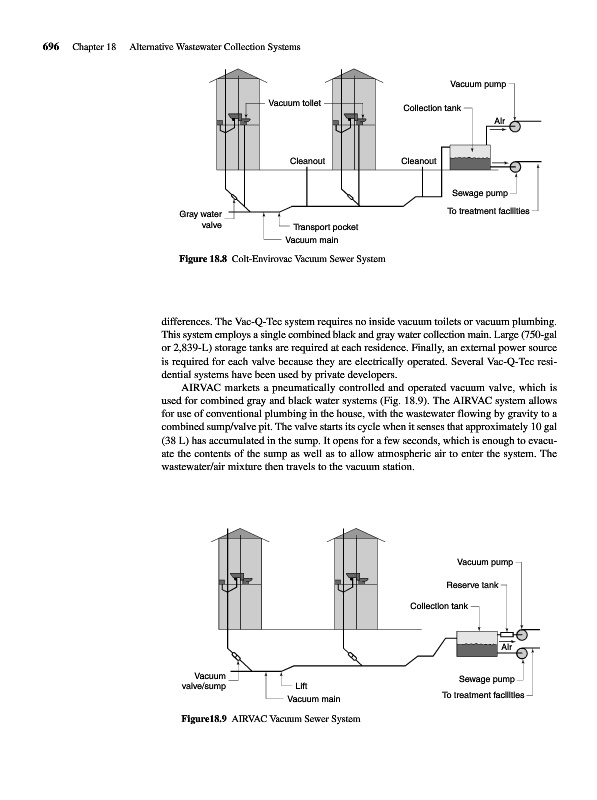 696 Chapter 18 Alternative Wastewater Collection Systems

Vacuum toilet
Vacuum pump
Collection tank
Air
Cleanout
Cleanout
Sewage pump
To treatment facilities
Gray water valve
Transport pocket
Vacuum main

Figure 18.8 Colt-Envirovac Vacuum Sewer System

differences. The Vac-Q-Tec system requires no inside vacuum toilets or vacuum plumbing. This system employs a single combined black and gray water collection main. Large (750-gal or 2,839-L) storage tanks are required at each residence. Finally, an external power source is required for each valve because they are electrically operated. Several Vac-Q-Tec residential systems have been used by private developers.

AIRVAC markets a pneumatically controlled and operated vacuum valve, which is used for combined gray and black water systems (Fig. 18.9). The AIRVAC system allows for use of conventional plumbing in the house, with the wastewater flowing by gravity to a combined sump/valve pit. The valve starts its cycle when it senses that approximately 10 gal (38 L) has accumulated in the sump. It opens for a few seconds, which is enough to evacuate the contents of the sump as well as to allow atmospheric air to enter the system. The wastewater/air mixture then travels to the vacuum station.

Vacuum pump
Reserve tank
Collection tank
Air
Vacuum valve/sump
Lift
Vacuum main
Sewage pump
To treatment facilities

Figure18.9 AIRVAC Vacuum Sewer System