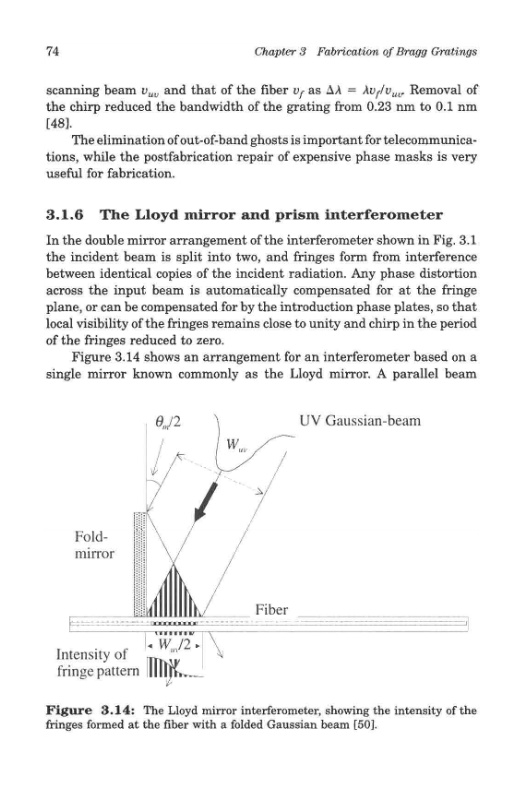 74 Chapter 3 Fabrication of Bragg Gratings

scanning beam $v_{uv}$ and that of the fiber $v_f$ as $\Delta\lambda = \lambda v_f/v_{uv}$. Removal of the chirp reduced the bandwidth of the grating from 0.23 nm to 0.1 nm [48].

The elimination of out-of-band ghosts is important for telecommunications, while the postfabrication repair of expensive phase masks is very useful for fabrication.

3.1.6 The Lloyd mirror and prism interferometer

In the double mirror arrangement of the interferometer shown in Fig. 3.1 the incident beam is split into two, and fringes form from interference between identical copies of the incident radiation. Any phase distortion across the input beam is automatically compensated for at the fringe plane, or can be compensated for by the introduction phase plates, so that local visibility of the fringes remains close to unity and chirp in the period of the fringes reduced to zero.

Figure 3.14 shows an arrangement for an interferometer based on a single mirror known commonly as the Lloyd mirror. A parallel beam

$\theta_m/2$

UV Gaussian-beam

$W_{uv}$

Fold-mirror

Fiber

$W_{uv}/2$

Intensity of fringe pattern

Figure 3.14: The Lloyd mirror interferometer, showing the intensity of the fringes formed at the fiber with a folded Gaussian beam [50].