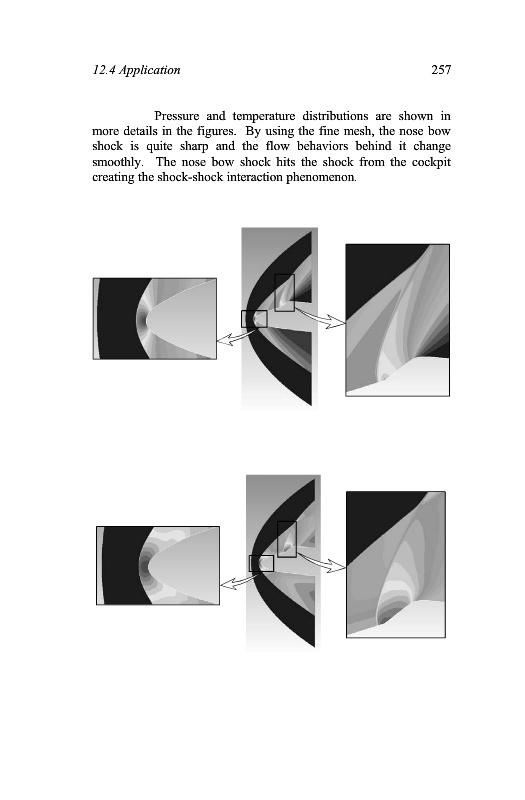 12.4 Application 257

Pressure and temperature distributions are shown in more details in the figures. By using the fine mesh, the nose bow shock is quite sharp and the flow behaviors behind it change smoothly. The nose bow shock hits the shock from the cockpit creating the shock-shock interaction phenomenon.