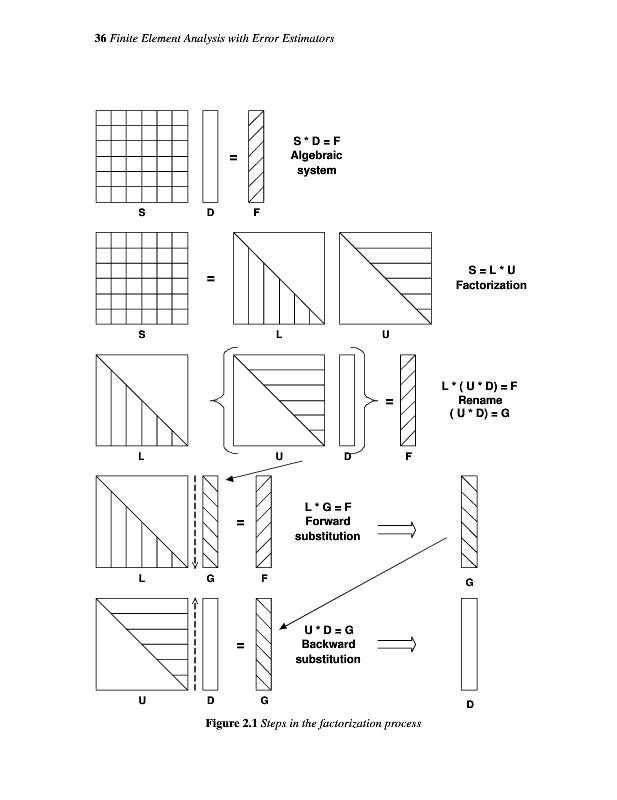 36 Finite Element Analysis with Error Estimators

=

S * D = F
Algebraic
system

S D F

=

S = L * U
Factorization

S L U

=

L * ( U * D) = F
Rename
( U * D) = G

L U D F

=

L * G = F
Forward
substitution

L G F G

=

U * D = G
Backward
substitution

U D G D

Figure 2.1 Steps in the factorization process