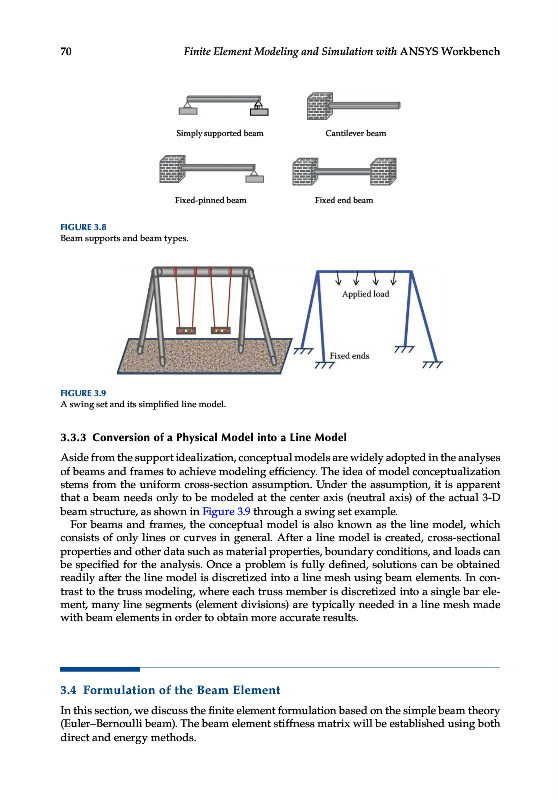 70 Finite Element Modeling and Simulation with ANSYS Workbench

Simply supported beam

Cantilever beam

Fixed-pinned beam

Fixed end beam

FIGURE 3.8
Beam supports and beam types.

Applied load

Fixed ends

FIGURE 3.9
A swing set and its simplified line model.

3.3.3 Conversion of a Physical Model into a Line Model

Aside from the support idealization, conceptual models are widely adopted in the analyses of beams and frames to achieve modeling efficiency. The idea of model conceptualization stems from the uniform cross-section assumption. Under the assumption, it is apparent that a beam needs only to be modeled at the center axis (neutral axis) of the actual 3-D beam structure, as shown in Figure 3.9 through a swing set example.

For beams and frames, the conceptual model is also known as the line model, which consists of only lines or curves in general. After a line model is created, cross-sectional properties and other data such as material properties, boundary conditions, and loads can be specified for the analysis. Once a problem is fully defined, solutions can be obtained readily after the line model is discretized into a line mesh using beam elements. In contrast to the truss modeling, where each truss member is discretized into a single bar element, many line segments (element divisions) are typically needed in a line mesh made with beam elements in order to obtain more accurate results.

3.4 Formulation of the Beam Element

In this section, we discuss the finite element formulation based on the simple beam theory (Euler–Bernoulli beam). The beam element stiffness matrix will be established using both direct and energy methods.