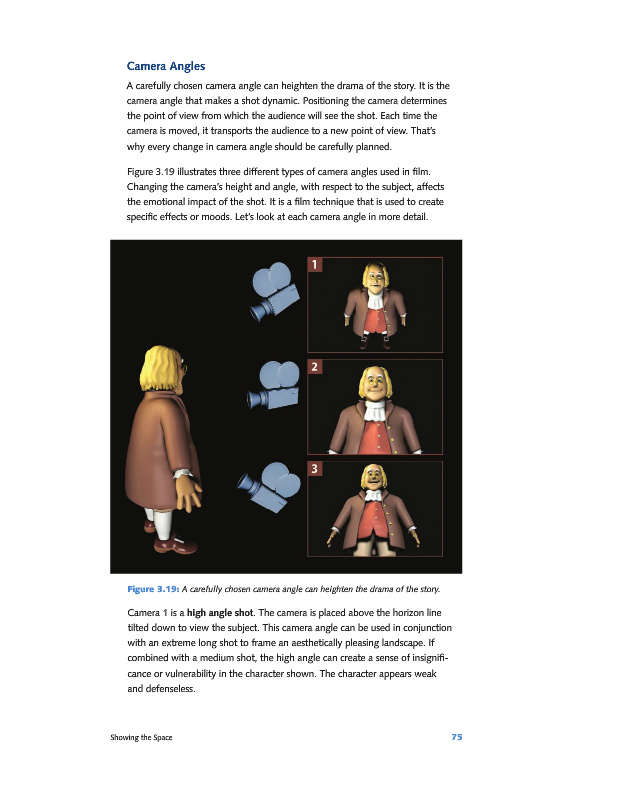 Camera Angles

A carefully chosen camera angle can heighten the drama of the story. It is the camera angle that makes a shot dynamic. Positioning the camera determines the point of view from which the audience will see the shot. Each time the camera is moved, it transports the audience to a new point of view. That's why every change in camera angle should be carefully planned.

Figure 3.19 illustrates three different types of camera angles used in film. Changing the camera's height and angle, with respect to the subject, affects the emotional impact of the shot. It is a film technique that is used to create specific effects or moods. Let's look at each camera angle in more detail.

1

2

3

Figure 3.19: A carefully chosen camera angle can heighten the drama of the story.

Camera 1 is a high angle shot. The camera is placed above the horizon line tilted down to view the subject. This camera angle can be used in conjunction with an extreme long shot to frame an aesthetically pleasing landscape. If combined with a medium shot, the high angle can create a sense of insignificance or vulnerability in the character shown. The character appears weak and defenseless.

Showing the Space

75