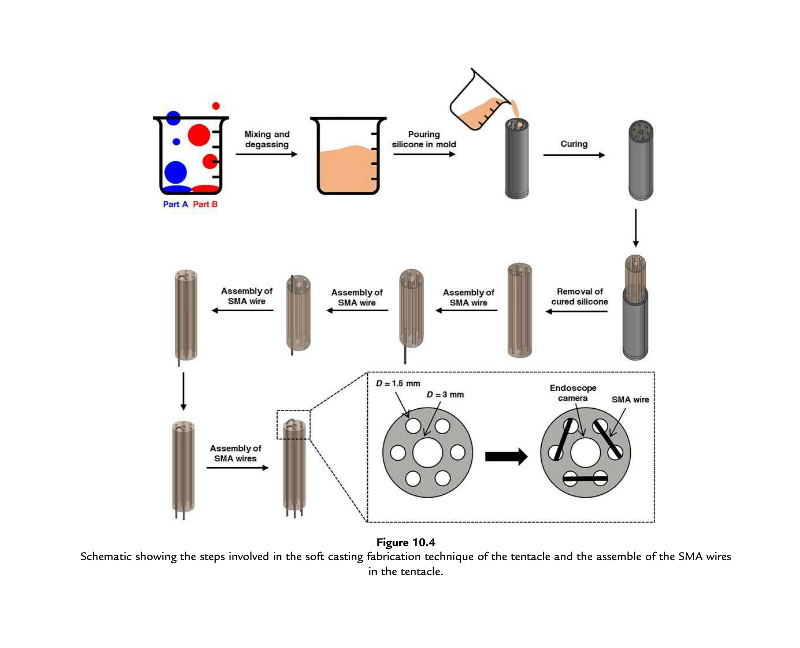 Part A Part B

Mixing and degassing

Pouring silicone in mold

Curing

Removal of cured silicone

Assembly of SMA wire

Assembly of SMA wire

Assembly of SMA wire

Assembly of SMA wires

$D = 1.5$ mm

$D = 3$ mm

Endoscope camera

SMA wire

Figure 10.4
Schematic showing the steps involved in the soft casting fabrication technique of the tentacle and the assemble of the SMA wires in the tentacle.