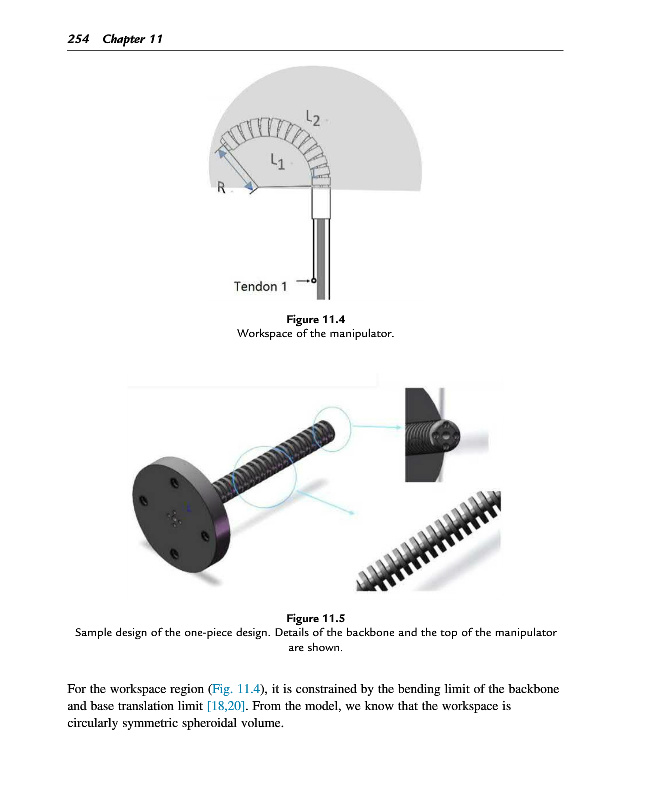 254 Chapter 11

$L_2$

$L_1$

R

Tendon 1

Figure 11.4
Workspace of the manipulator.

Figure 11.5
Sample design of the one-piece design. Details of the backbone and the top of the manipulator are shown.

For the workspace region (Fig. 11.4), it is constrained by the bending limit of the backbone and base translation limit [18,20]. From the model, we know that the workspace is circularly symmetric spheroidal volume.