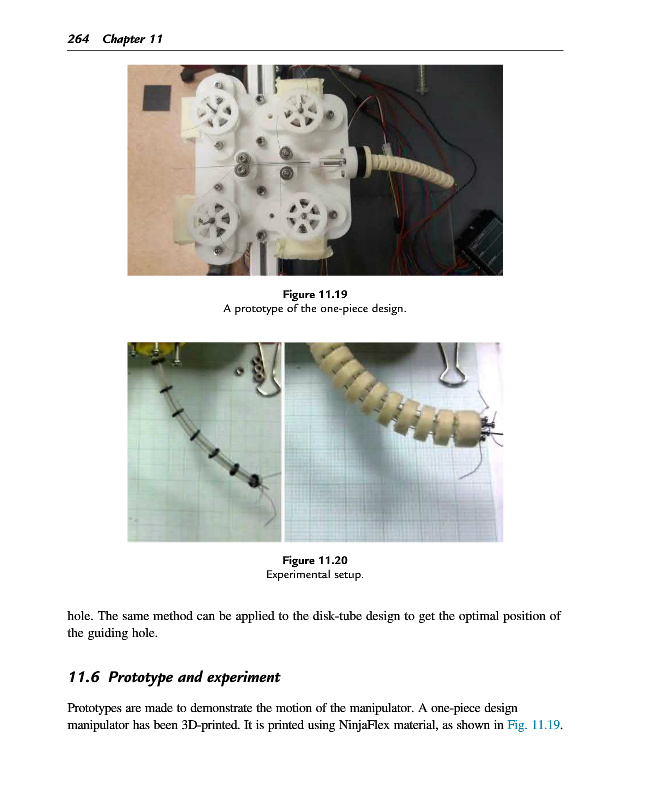 264 Chapter 11

Figure 11.19
A prototype of the one-piece design.

Figure 11.20
Experimental setup.

hole. The same method can be applied to the disk-tube design to get the optimal position of the guiding hole.

11.6 Prototype and experiment

Prototypes are made to demonstrate the motion of the manipulator. A one-piece design manipulator has been 3D-printed. It is printed using NinjaFlex material, as shown in Fig. 11.19.