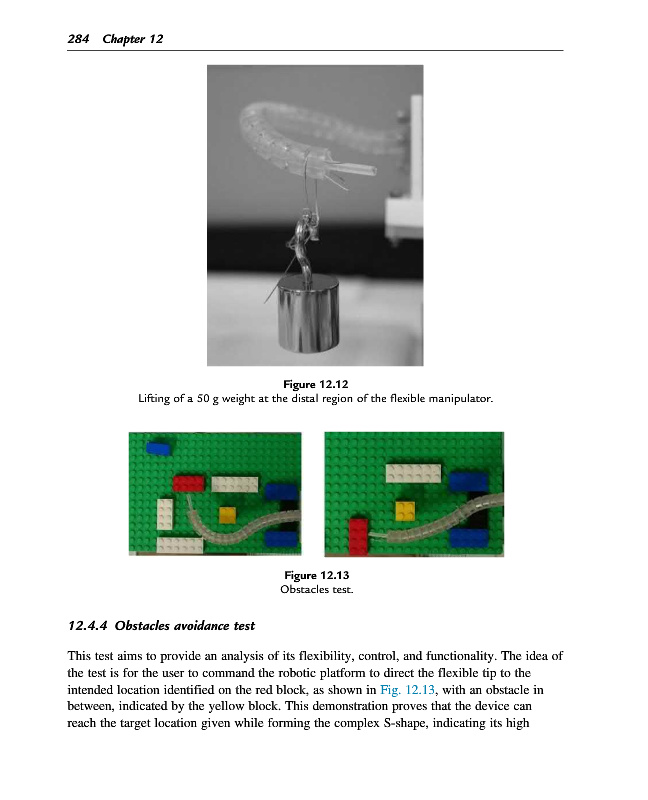 284 Chapter 12

Figure 12.12
Lifting of a 50 g weight at the distal region of the flexible manipulator.

Figure 12.13
Obstacles test.

12.4.4 Obstacles avoidance test

This test aims to provide an analysis of its flexibility, control, and functionality. The idea of the test is for the user to command the robotic platform to direct the flexible tip to the intended location identified on the red block, as shown in Fig. 12.13, with an obstacle in between, indicated by the yellow block. This demonstration proves that the device can reach the target location given while forming the complex S-shape, indicating its high