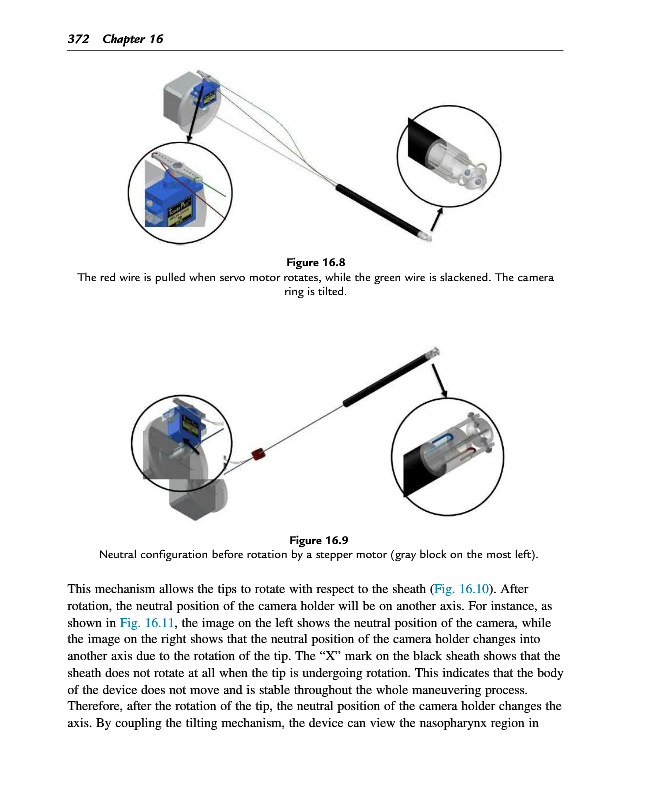 372 Chapter 16

Figure 16.8
The red wire is pulled when servo motor rotates, while the green wire is slackened. The camera ring is tilted.

Figure 16.9
Neutral configuration before rotation by a stepper motor (gray block on the most left).

This mechanism allows the tips to rotate with respect to the sheath (Fig. 16.10). After rotation, the neutral position of the camera holder will be on another axis. For instance, as shown in Fig. 16.11, the image on the left shows the neutral position of the camera, while the image on the right shows that the neutral position of the camera holder changes into another axis due to the rotation of the tip. The "X" mark on the black sheath shows that the sheath does not rotate at all when the tip is undergoing rotation. This indicates that the body of the device does not move and is stable throughout the whole maneuvering process. Therefore, after the rotation of the tip, the neutral position of the camera holder changes the axis. By coupling the tilting mechanism, the device can view the nasopharynx region in