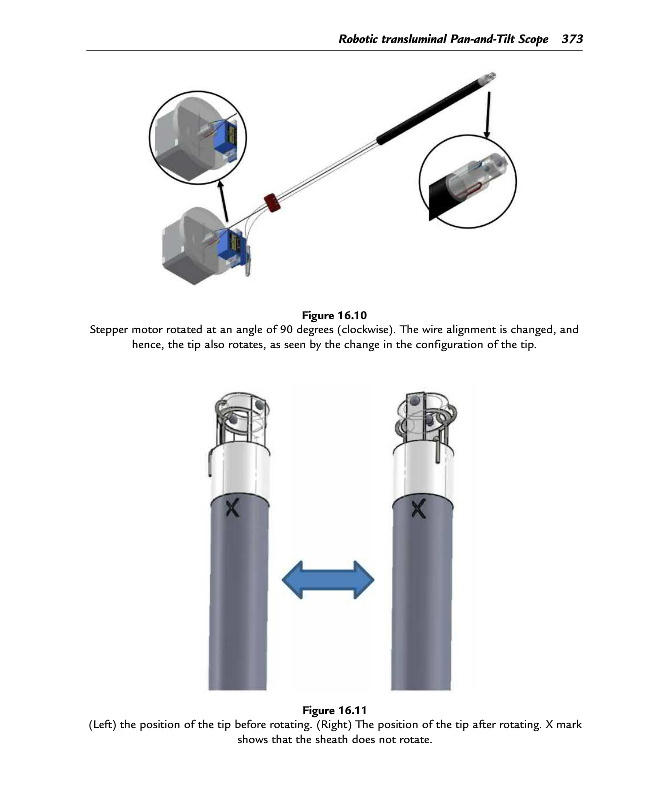 Robotic transluminal Pan-and-Tilt Scope 373

Figure 16.10
Stepper motor rotated at an angle of 90 degrees (clockwise). The wire alignment is changed, and hence, the tip also rotates, as seen by the change in the configuration of the tip.

X

X

Figure 16.11
(Left) the position of the tip before rotating. (Right) The position of the tip after rotating. X mark shows that the sheath does not rotate.