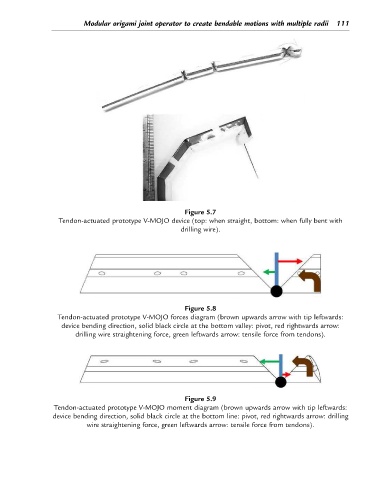 Modular origami joint operator to create bendable motions with multiple radii 111

Figure 5.7
Tendon-actuated prototype V-MOJO device (top: when straight, bottom: when fully bent with drilling wire).

Figure 5.8
Tendon-actuated prototype V-MOJO forces diagram (brown upwards arrow with tip leftwards: device bending direction, solid black circle at the bottom valley: pivot, red rightwards arrow: drilling wire straightening force, green leftwards arrow: tensile force from tendons).

Figure 5.9
Tendon-actuated prototype V-MOJO moment diagram (brown upwards arrow with tip leftwards: device bending direction, solid black circle at the bottom line: pivot, red rightwards arrow: drilling wire straightening force, green leftwards arrow: tensile force from tendons).