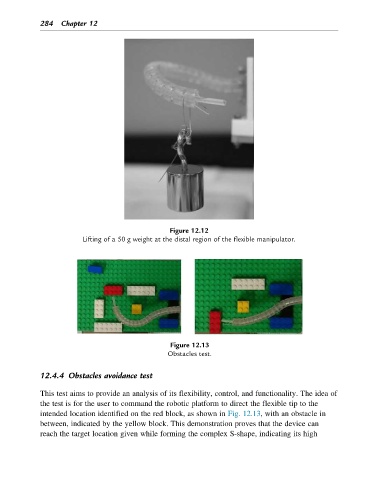 284 Chapter 12

Figure 12.12
Lifting of a 50 g weight at the distal region of the flexible manipulator.

Figure 12.13
Obstacles test.

12.4.4 Obstacles avoidance test

This test aims to provide an analysis of its flexibility, control, and functionality. The idea of the test is for the user to command the robotic platform to direct the flexible tip to the intended location identified on the red block, as shown in Fig. 12.13, with an obstacle in between, indicated by the yellow block. This demonstration proves that the device can reach the target location given while forming the complex S-shape, indicating its high