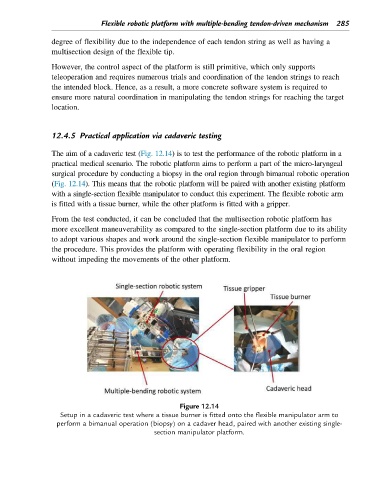 Flexible robotic platform with multiple-bending tendon-driven mechanism 285

degree of flexibility due to the independence of each tendon string as well as having a multisection design of the flexible tip.

However, the control aspect of the platform is still primitive, which only supports teleoperation and requires numerous trials and coordination of the tendon strings to reach the intended block. Hence, as a result, a more concrete software system is required to ensure more natural coordination in manipulating the tendon strings for reaching the target location.

12.4.5 Practical application via cadaveric testing

The aim of a cadaveric test (Fig. 12.14) is to test the performance of the robotic platform in a practical medical scenario. The robotic platform aims to perform a part of the micro-laryngeal surgical procedure by conducting a biopsy in the oral region through bimanual robotic operation (Fig. 12.14). This means that the robotic platform will be paired with another existing platform with a single-section flexible manipulator to conduct this experiment. The flexible robotic arm is fitted with a tissue burner, while the other platform is fitted with a gripper.

From the test conducted, it can be concluded that the multisection robotic platform has more excellent maneuverability as compared to the single-section platform due to its ability to adopt various shapes and work around the single-section flexible manipulator to perform the procedure. This provides the platform with operating flexibility in the oral region without impeding the movements of the other platform.

Single-section robotic system
Tissue gripper
Tissue burner
Multiple-bending robotic system
Cadaveric head

Figure 12.14
Setup in a cadaveric test where a tissue burner is fitted onto the flexible manipulator arm to perform a bimanual operation (biopsy) on a cadaver head, paired with another existing single-section manipulator platform.