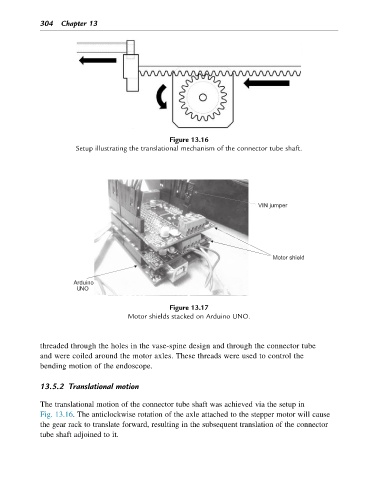 304 Chapter 13

Figure 13.16
Setup illustrating the translational mechanism of the connector tube shaft.

VIN jumper

Motor shield

Arduino UNO

Figure 13.17
Motor shields stacked on Arduino UNO.

threaded through the holes in the vase-spine design and through the connector tube and were coiled around the motor axles. These threads were used to control the bending motion of the endoscope.

13.5.2 Translational motion

The translational motion of the connector tube shaft was achieved via the setup in Fig. 13.16. The anticlockwise rotation of the axle attached to the stepper motor will cause the gear rack to translate forward, resulting in the subsequent translation of the connector tube shaft adjoined to it.