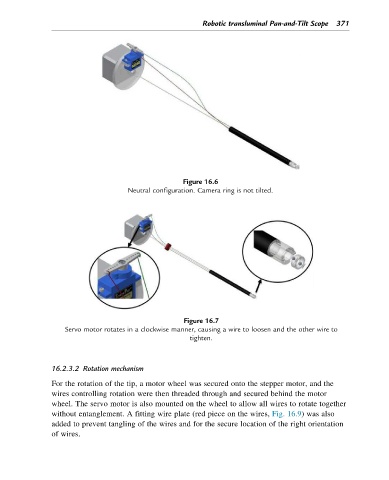 Robotic transluminal Pan-and-Tilt Scope 371

Figure 16.6
Neutral configuration. Camera ring is not tilted.

Figure 16.7
Servo motor rotates in a clockwise manner, causing a wire to loosen and the other wire to tighten.

16.2.3.2 Rotation mechanism

For the rotation of the tip, a motor wheel was secured onto the stepper motor, and the wires controlling rotation were then threaded through and secured behind the motor wheel. The servo motor is also mounted on the wheel to allow all wires to rotate together without entanglement. A fitting wire plate (red piece on the wires, Fig. 16.9) was also added to prevent tangling of the wires and for the secure location of the right orientation of wires.