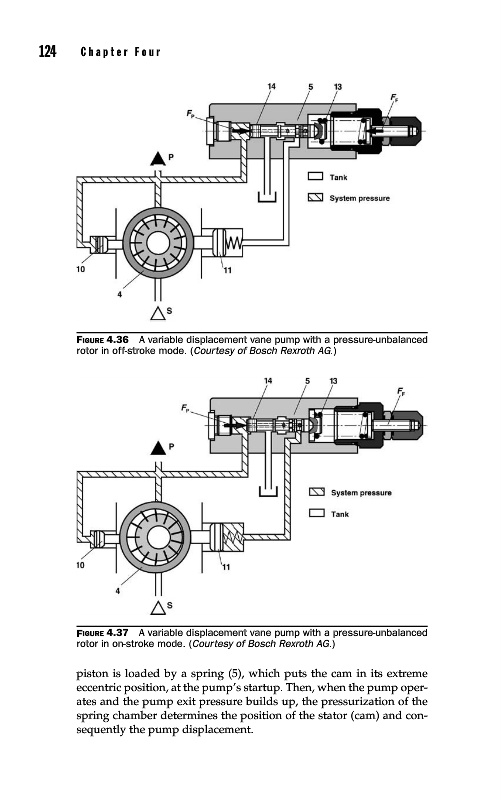 124 Chapter Four

14 5 13

$F_P$

$F_F$

P

Tank

System pressure

10

11

4

S

FIGURE 4.36 A variable displacement vane pump with a pressure-unbalanced rotor in off-stroke mode. (Courtesy of Bosch Rexroth AG.)

14 5 13

$F_P$

$F_F$

P

System pressure

Tank

10

11

4

S

FIGURE 4.37 A variable displacement vane pump with a pressure-unbalanced rotor in on-stroke mode. (Courtesy of Bosch Rexroth AG.)

piston is loaded by a spring (5), which puts the cam in its extreme eccentric position, at the pump's startup. Then, when the pump operates and the pump exit pressure builds up, the pressurization of the spring chamber determines the position of the stator (cam) and consequently the pump displacement.