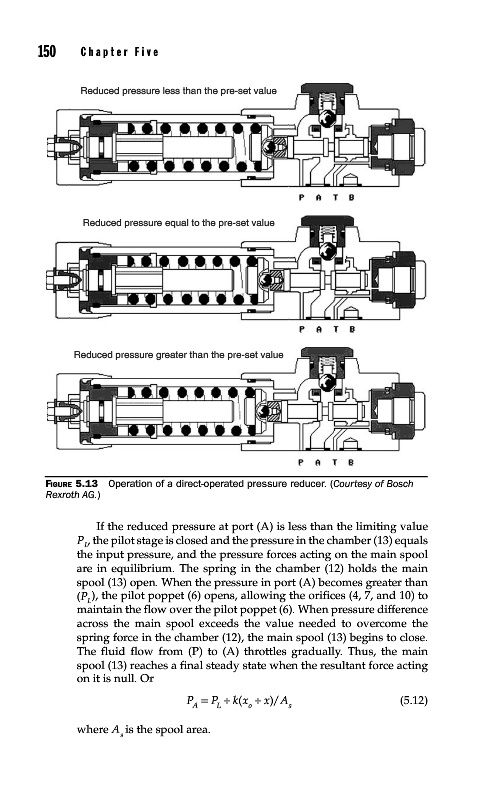 150 Chapter Five

Reduced pressure less than the pre-set value

P A T B

Reduced pressure equal to the pre-set value

P A T B

Reduced pressure greater than the pre-set value

P A T B

FIGURE 5.13 Operation of a direct-operated pressure reducer. (Courtesy of Bosch Rexroth AG.)

If the reduced pressure at port (A) is less than the limiting value $P_L$, the pilot stage is closed and the pressure in the chamber (13) equals the input pressure, and the pressure forces acting on the main spool are in equilibrium. The spring in the chamber (12) holds the main spool (13) open. When the pressure in port (A) becomes greater than ($P_L$), the pilot poppet (6) opens, allowing the orifices (4, 7, and 10) to maintain the flow over the pilot poppet (6). When pressure difference across the main spool exceeds the value needed to overcome the spring force in the chamber (12), the main spool (13) begins to close. The fluid flow from (P) to (A) throttles gradually. Thus, the main spool (13) reaches a final steady state when the resultant force acting on it is null. Or

$P_A = P_L + k(x_o + x)/A_s$ (5.12)

where $A_s$ is the spool area.