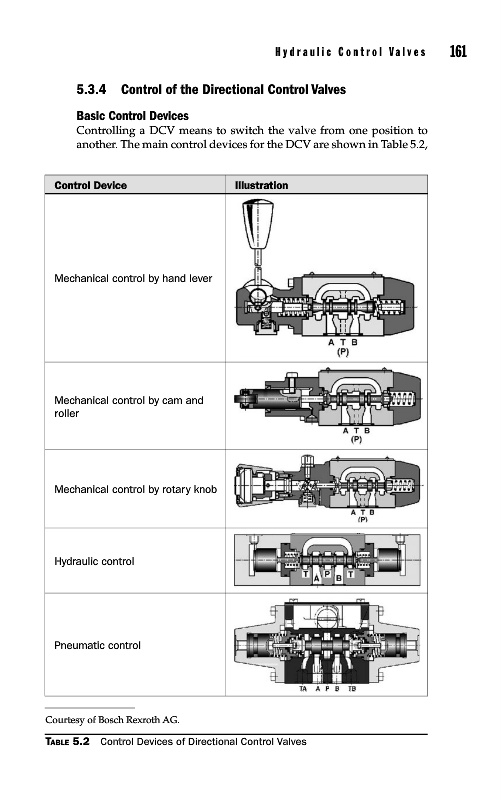 Hydraulic Control Valves 161

5.3.4 Control of the Directional Control Valves

Basic Control Devices
Controlling a DCV means to switch the valve from one position to another. The main control devices for the DCV are shown in Table 5.2,

| Control Device | Illustration |
|---|---|
| Mechanical control by hand lever | A T B (P) |
| Mechanical control by cam and roller | A T B (P) |
| Mechanical control by rotary knob | A T B (P) |
| Hydraulic control | T A P B T |
| Pneumatic control | TA A P B TB |

Courtesy of Bosch Rexroth AG.

TABLE 5.2 Control Devices of Directional Control Valves