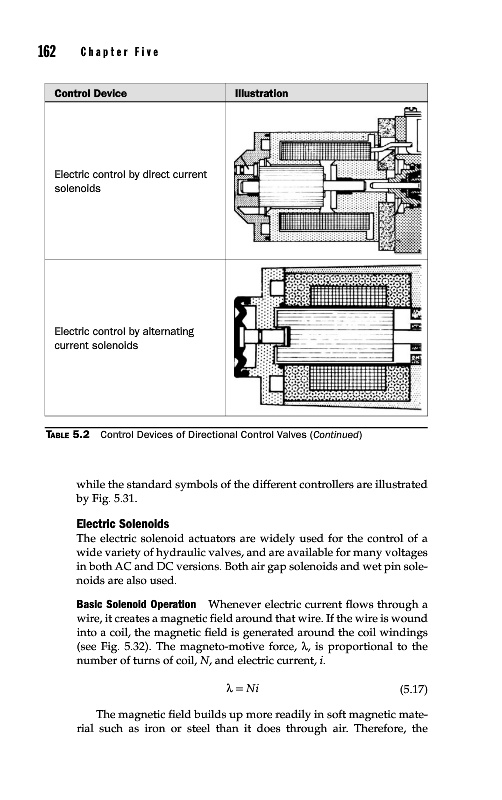 162 Chapter Five

| Control Device | Illustration |
|---|---|
| Electric control by direct current solenoids | |
| Electric control by alternating current solenoids | |

TABLE 5.2 Control Devices of Directional Control Valves (Continued)

while the standard symbols of the different controllers are illustrated by Fig. 5.31.

Electric Solenoids
The electric solenoid actuators are widely used for the control of a wide variety of hydraulic valves, and are available for many voltages in both AC and DC versions. Both air gap solenoids and wet pin solenoids are also used.

Basic Solenoid Operation Whenever electric current flows through a wire, it creates a magnetic field around that wire. If the wire is wound into a coil, the magnetic field is generated around the coil windings (see Fig. 5.32). The magneto-motive force, $\lambda$, is proportional to the number of turns of coil, $N$, and electric current, $i$.

$\lambda = Ni$ (5.17)

The magnetic field builds up more readily in soft magnetic material such as iron or steel than it does through air. Therefore, the