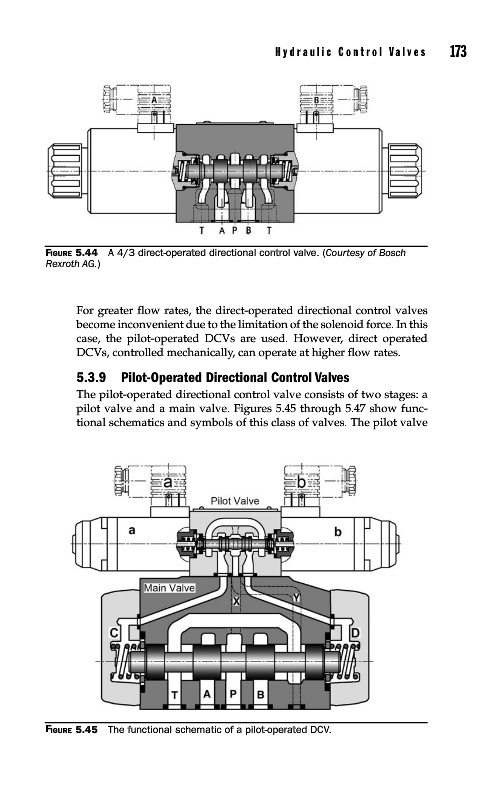 Hydraulic Control Valves 173

A B

T A P B T

FIGURE 5.44 A 4/3 direct-operated directional control valve. (Courtesy of Bosch Rexroth AG.)

For greater flow rates, the direct-operated directional control valves become inconvenient due to the limitation of the solenoid force. In this case, the pilot-operated DCVs are used. However, direct operated DCVs, controlled mechanically, can operate at higher flow rates.

5.3.9 Pilot-Operated Directional Control Valves

The pilot-operated directional control valve consists of two stages: a pilot valve and a main valve. Figures 5.45 through 5.47 show functional schematics and symbols of this class of valves. The pilot valve

a b

Pilot Valve

a b

Main Valve

X Y

C D

T A P B

FIGURE 5.45 The functional schematic of a pilot-operated DCV.