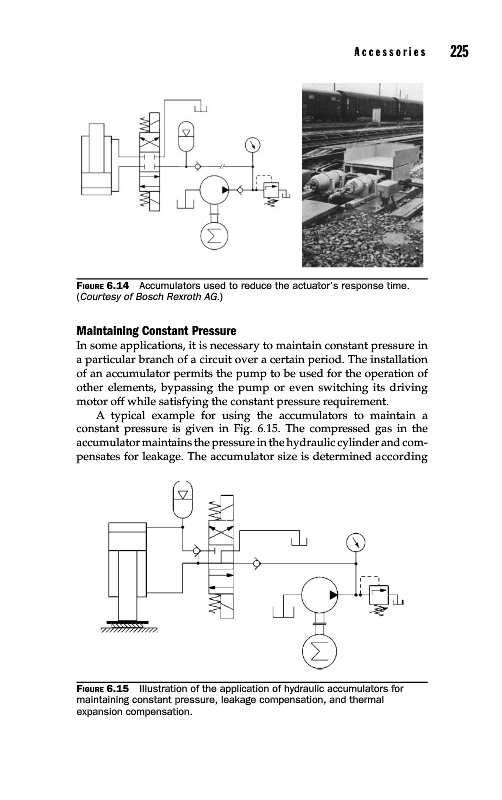 Accessories 225

FIGURE 6.14 Accumulators used to reduce the actuator's response time. (Courtesy of Bosch Rexroth AG.)

Maintaining Constant Pressure

In some applications, it is necessary to maintain constant pressure in a particular branch of a circuit over a certain period. The installation of an accumulator permits the pump to be used for the operation of other elements, bypassing the pump or even switching its driving motor off while satisfying the constant pressure requirement.

A typical example for using the accumulators to maintain a constant pressure is given in Fig. 6.15. The compressed gas in the accumulator maintains the pressure in the hydraulic cylinder and compensates for leakage. The accumulator size is determined according

FIGURE 6.15 Illustration of the application of hydraulic accumulators for maintaining constant pressure, leakage compensation, and thermal expansion compensation.