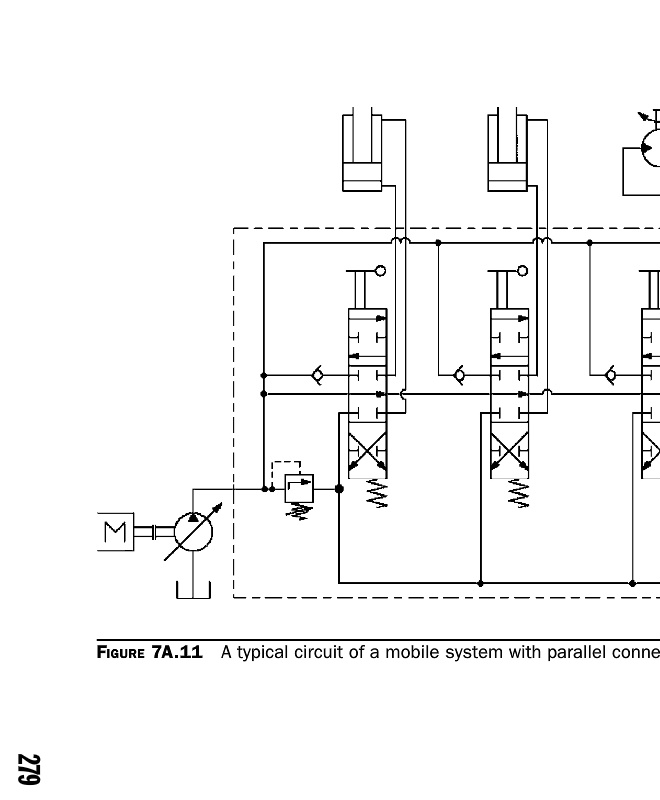 M

FIGURE 7A.11 A typical circuit of a mobile system with parallel conne

279