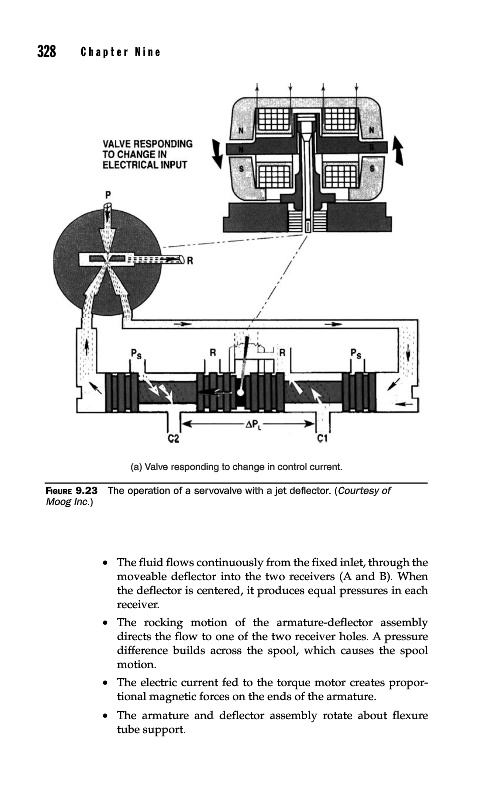 328 Chapter Nine

VALVE RESPONDING TO CHANGE IN ELECTRICAL INPUT

N N N S S S

P

R

$P_S$ R R $P_S$

$\Delta P_L$

C2 C1

(a) Valve responding to change in control current.

FIGURE 9.23 The operation of a servovalve with a jet deflector. (Courtesy of Moog Inc.)

• The fluid flows continuously from the fixed inlet, through the moveable deflector into the two receivers (A and B). When the deflector is centered, it produces equal pressures in each receiver.

• The rocking motion of the armature-deflector assembly directs the flow to one of the two receiver holes. A pressure difference builds across the spool, which causes the spool motion.

• The electric current fed to the torque motor creates proportional magnetic forces on the ends of the armature.

• The armature and deflector assembly rotate about flexure tube support.