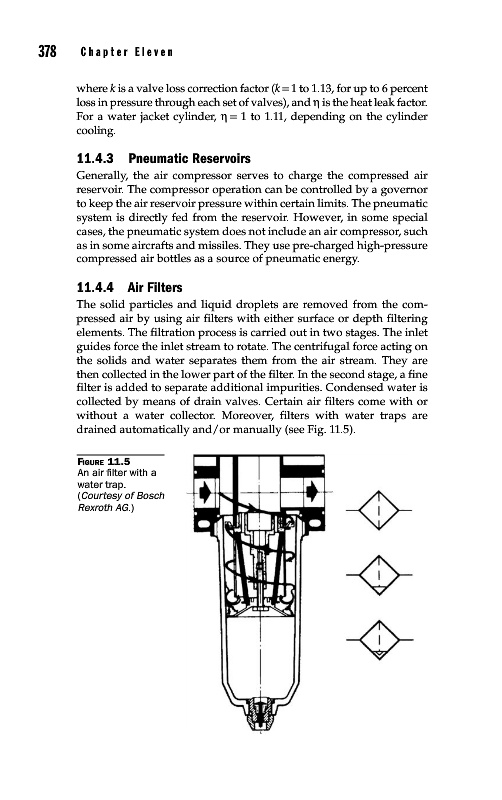 378 Chapter Eleven

where $k$ is a valve loss correction factor ($k = 1$ to 1.13, for up to 6 percent loss in pressure through each set of valves), and $\eta$ is the heat leak factor. For a water jacket cylinder, $\eta = 1$ to 1.11, depending on the cylinder cooling.

11.4.3 Pneumatic Reservoirs

Generally, the air compressor serves to charge the compressed air reservoir. The compressor operation can be controlled by a governor to keep the air reservoir pressure within certain limits. The pneumatic system is directly fed from the reservoir. However, in some special cases, the pneumatic system does not include an air compressor, such as in some aircrafts and missiles. They use pre-charged high-pressure compressed air bottles as a source of pneumatic energy.

11.4.4 Air Filters

The solid particles and liquid droplets are removed from the compressed air by using air filters with either surface or depth filtering elements. The filtration process is carried out in two stages. The inlet guides force the inlet stream to rotate. The centrifugal force acting on the solids and water separates them from the air stream. They are then collected in the lower part of the filter. In the second stage, a fine filter is added to separate additional impurities. Condensed water is collected by means of drain valves. Certain air filters come with or without a water collector. Moreover, filters with water traps are drained automatically and/or manually (see Fig. 11.5).

FIGURE 11.5 An air filter with a water trap. (Courtesy of Bosch Rexroth AG.)