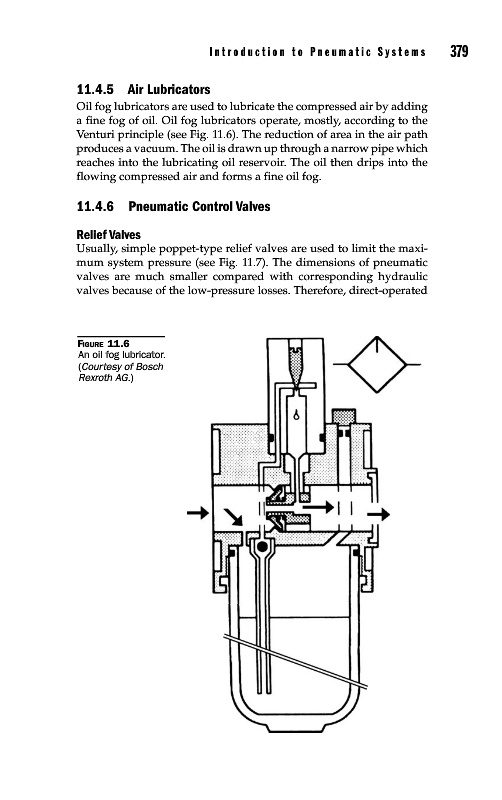 Introduction to Pneumatic Systems 379

11.4.5 Air Lubricators

Oil fog lubricators are used to lubricate the compressed air by adding a fine fog of oil. Oil fog lubricators operate, mostly, according to the Venturi principle (see Fig. 11.6). The reduction of area in the air path produces a vacuum. The oil is drawn up through a narrow pipe which reaches into the lubricating oil reservoir. The oil then drips into the flowing compressed air and forms a fine oil fog.

11.4.6 Pneumatic Control Valves

Relief Valves

Usually, simple poppet-type relief valves are used to limit the maximum system pressure (see Fig. 11.7). The dimensions of pneumatic valves are much smaller compared with corresponding hydraulic valves because of the low-pressure losses. Therefore, direct-operated

FIGURE 11.6 An oil fog lubricator. (Courtesy of Bosch Rexroth AG.)