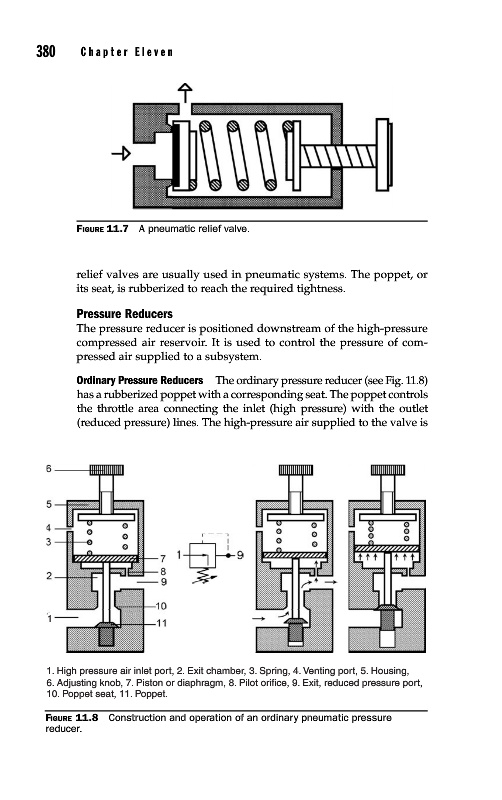 380 Chapter Eleven

FIGURE 11.7 A pneumatic relief valve.

relief valves are usually used in pneumatic systems. The poppet, or its seat, is rubberized to reach the required tightness.

Pressure Reducers

The pressure reducer is positioned downstream of the high-pressure compressed air reservoir. It is used to control the pressure of compressed air supplied to a subsystem.

Ordinary Pressure Reducers The ordinary pressure reducer (see Fig. 11.8) has a rubberized poppet with a corresponding seat. The poppet controls the throttle area connecting the inlet (high pressure) with the outlet (reduced pressure) lines. The high-pressure air supplied to the valve is

6
5
4
3
2
1
7
8
9
10
11
1
9

1. High pressure air inlet port, 2. Exit chamber, 3. Spring, 4. Venting port, 5. Housing, 6. Adjusting knob, 7. Piston or diaphragm, 8. Pilot orifice, 9. Exit, reduced pressure port, 10. Poppet seat, 11. Poppet.

FIGURE 11.8 Construction and operation of an ordinary pneumatic pressure reducer.