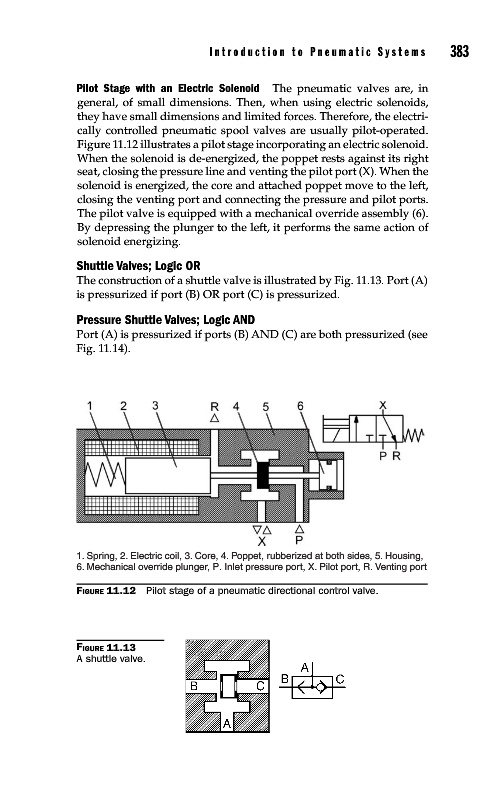 Introduction to Pneumatic Systems 383

**Pilot Stage with an Electric Solenoid** The pneumatic valves are, in general, of small dimensions. Then, when using electric solenoids, they have small dimensions and limited forces. Therefore, the electrically controlled pneumatic spool valves are usually pilot-operated. Figure 11.12 illustrates a pilot stage incorporating an electric solenoid. When the solenoid is de-energized, the poppet rests against its right seat, closing the pressure line and venting the pilot port (X). When the solenoid is energized, the core and attached poppet move to the left, closing the venting port and connecting the pressure and pilot ports. The pilot valve is equipped with a mechanical override assembly (6). By depressing the plunger to the left, it performs the same action of solenoid energizing.

**Shuttle Valves; Logic OR**
The construction of a shuttle valve is illustrated by Fig. 11.13. Port (A) is pressurized if port (B) OR port (C) is pressurized.

**Pressure Shuttle Valves; Logic AND**
Port (A) is pressurized if ports (B) AND (C) are both pressurized (see Fig. 11.14).

1 2 3 R 4 5 6 X

P R

X P

1. Spring, 2. Electric coil, 3. Core, 4. Poppet, rubberized at both sides, 5. Housing, 6. Mechanical override plunger, P. Inlet pressure port, X. Pilot port, R. Venting port

FIGURE 11.12 Pilot stage of a pneumatic directional control valve.

FIGURE 11.13
A shuttle valve.

B C A

A B C