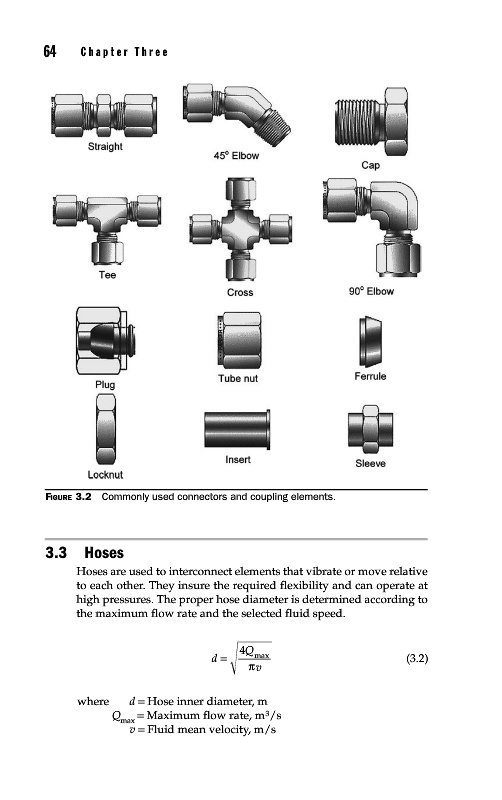 64 Chapter Three

Straight

45° Elbow

Cap

Tee

Cross

90° Elbow

Plug

Tube nut

Ferrule

Locknut

Insert

Sleeve

FIGURE 3.2 Commonly used connectors and coupling elements.

3.3 Hoses

Hoses are used to interconnect elements that vibrate or move relative to each other. They insure the required flexibility and can operate at high pressures. The proper hose diameter is determined according to the maximum flow rate and the selected fluid speed.

$d = \sqrt{\frac{4Q_{max}}{\pi v}}$ (3.2)

where $d$ = Hose inner diameter, m
$Q_{max}$ = Maximum flow rate, $m^3/s$
$v$ = Fluid mean velocity, m/s