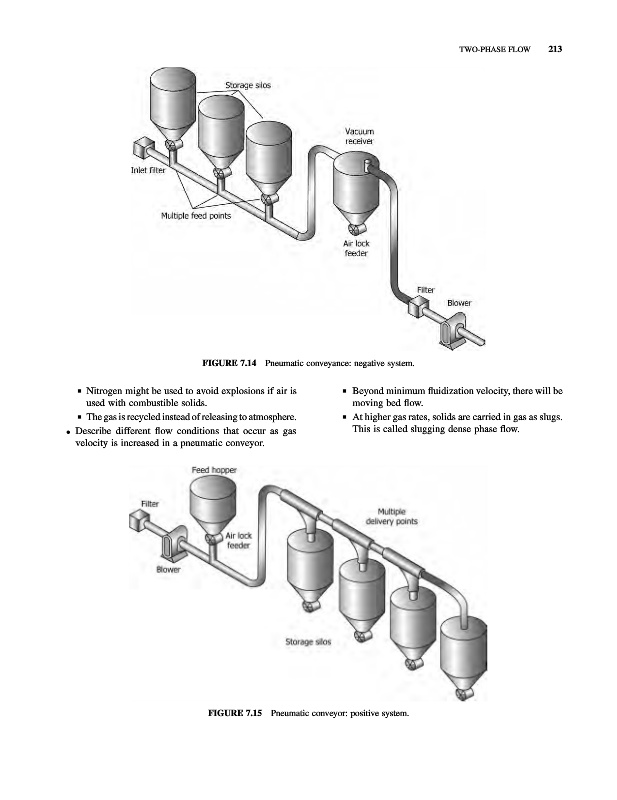 TWO-PHASE FLOW 213

Storage silos

Vacuum receiver

Inlet filter

Multiple feed points

Air lock feeder

Filter

Blower

FIGURE 7.14 Pneumatic conveyance: negative system.

▪ Nitrogen might be used to avoid explosions if air is used with combustible solids.
▪ The gas is recycled instead of releasing to atmosphere.
• Describe different flow conditions that occur as gas velocity is increased in a pneumatic conveyor.

▪ Beyond minimum fluidization velocity, there will be moving bed flow.
▪ At higher gas rates, solids are carried in gas as slugs. This is called slugging dense phase flow.

Feed hopper

Filter

Multiple delivery points

Air lock feeder

Blower

Storage silos

FIGURE 7.15 Pneumatic conveyor: positive system.