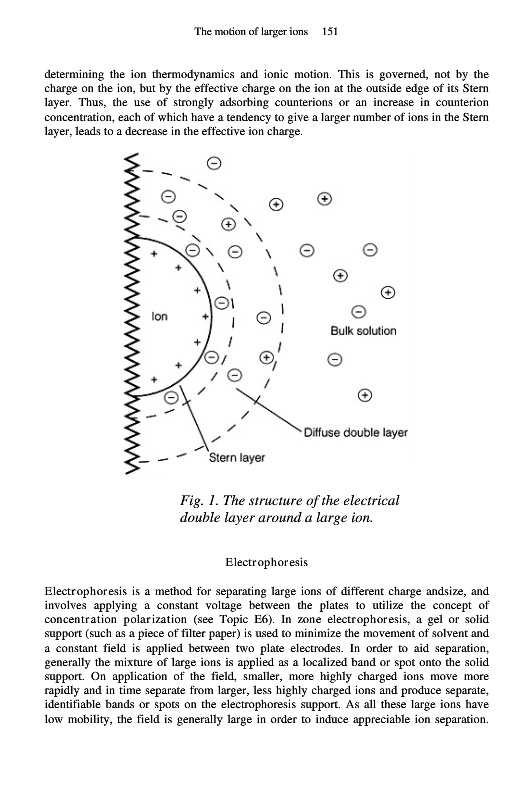 The motion of larger ions 151

determining the ion thermodynamics and ionic motion. This is governed, not by the charge on the ion, but by the effective charge on the ion at the outside edge of its Stern layer. Thus, the use of strongly adsorbing counterions or an increase in counterion concentration, each of which have a tendency to give a larger number of ions in the Stern layer, leads to a decrease in the effective ion charge.

Ion

Bulk solution

Diffuse double layer

Stern layer

Fig. 1. The structure of the electrical double layer around a large ion.

Electrophoresis

Electrophoresis is a method for separating large ions of different charge andsize, and involves applying a constant voltage between the plates to utilize the concept of concentration polarization (see Topic E6). In zone electrophoresis, a gel or solid support (such as a piece of filter paper) is used to minimize the movement of solvent and a constant field is applied between two plate electrodes. In order to aid separation, generally the mixture of large ions is applied as a localized band or spot onto the solid support. On application of the field, smaller, more highly charged ions move more rapidly and in time separate from larger, less highly charged ions and produce separate, identifiable bands or spots on the electrophoresis support. As all these large ions have low mobility, the field is generally large in order to induce appreciable ion separation.