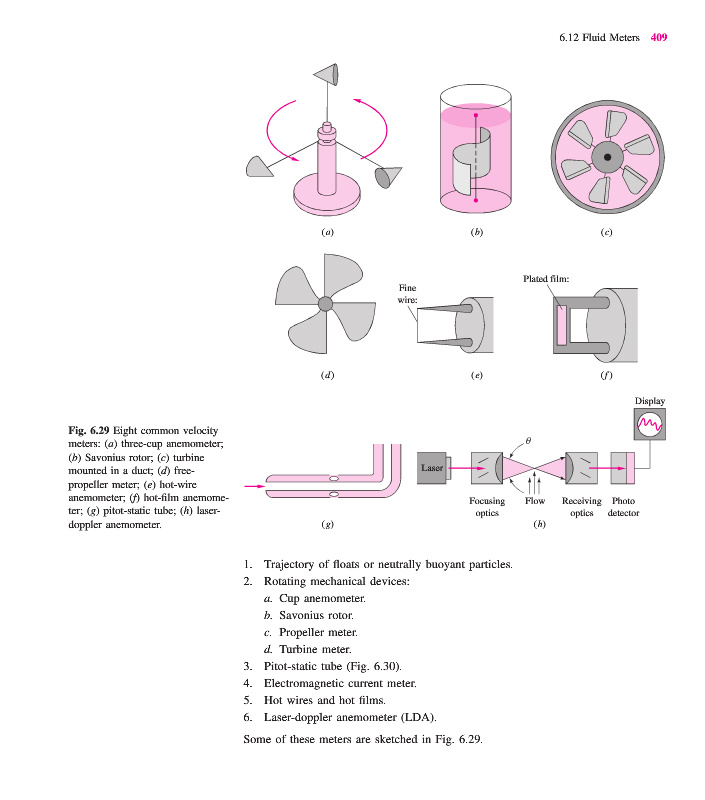 6.12 Fluid Meters 409

(a)

(b)

(c)

(d)

Fine wire:

(e)

Plated film:

(f)

Display

Fig. 6.29 Eight common velocity meters: (a) three-cup anemometer; (b) Savonius rotor; (c) turbine mounted in a duct; (d) free-propeller meter; (e) hot-wire anemometer; (f) hot-film anemometer; (g) pitot-static tube; (h) laser-doppler anemometer.

(g)

Laser

$\theta$

Focusing optics

Flow

Receiving optics

Photo detector

(h)

1. Trajectory of floats or neutrally buoyant particles.
2. Rotating mechanical devices:
a. Cup anemometer.
b. Savonius rotor.
c. Propeller meter.
d. Turbine meter.
3. Pitot-static tube (Fig. 6.30).
4. Electromagnetic current meter.
5. Hot wires and hot films.
6. Laser-doppler anemometer (LDA).

Some of these meters are sketched in Fig. 6.29.