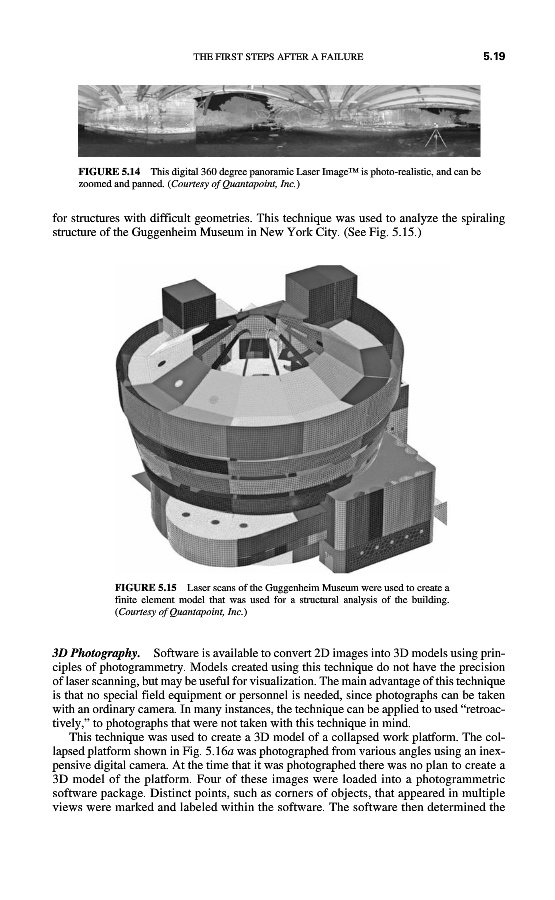 THE FIRST STEPS AFTER A FAILURE 5.19

FIGURE 5.14 This digital 360 degree panoramic Laser Image™ is photo-realistic, and can be zoomed and panned. (Courtesy of Quantapoint, Inc.)

for structures with difficult geometries. This technique was used to analyze the spiraling structure of the Guggenheim Museum in New York City. (See Fig. 5.15.)

FIGURE 5.15 Laser scans of the Guggenheim Museum were used to create a finite element model that was used for a structural analysis of the building. (Courtesy of Quantapoint, Inc.)

3D Photography. Software is available to convert 2D images into 3D models using principles of photogrammetry. Models created using this technique do not have the precision of laser scanning, but may be useful for visualization. The main advantage of this technique is that no special field equipment or personnel is needed, since photographs can be taken with an ordinary camera. In many instances, the technique can be applied to used "retroactively," to photographs that were not taken with this technique in mind.

This technique was used to create a 3D model of a collapsed work platform. The collapsed platform shown in Fig. 5.16a was photographed from various angles using an inexpensive digital camera. At the time that it was photographed there was no plan to create a 3D model of the platform. Four of these images were loaded into a photogrammetric software package. Distinct points, such as corners of objects, that appeared in multiple views were marked and labeled within the software. The software then determined the