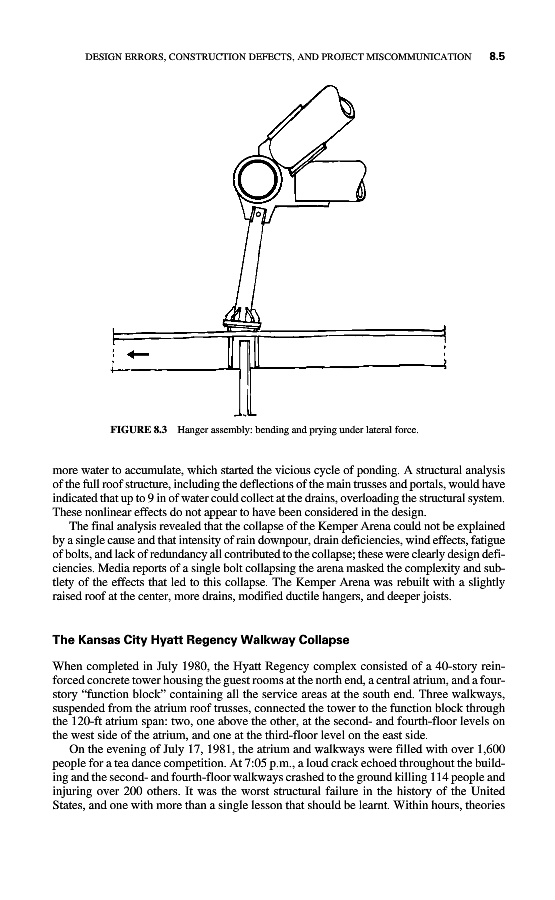 DESIGN ERRORS, CONSTRUCTION DEFECTS, AND PROJECT MISCOMMUNICATION 8.5

FIGURE 8.3 Hanger assembly: bending and prying under lateral force.

more water to accumulate, which started the vicious cycle of ponding. A structural analysis of the full roof structure, including the deflections of the main trusses and portals, would have indicated that up to 9 in of water could collect at the drains, overloading the structural system. These nonlinear effects do not appear to have been considered in the design.

The final analysis revealed that the collapse of the Kemper Arena could not be explained by a single cause and that intensity of rain downpour, drain deficiencies, wind effects, fatigue of bolts, and lack of redundancy all contributed to the collapse; these were clearly design deficiencies. Media reports of a single bolt collapsing the arena masked the complexity and subtlety of the effects that led to this collapse. The Kemper Arena was rebuilt with a slightly raised roof at the center, more drains, modified ductile hangers, and deeper joists.

The Kansas City Hyatt Regency Walkway Collapse

When completed in July 1980, the Hyatt Regency complex consisted of a 40-story reinforced concrete tower housing the guest rooms at the north end, a central atrium, and a four-story "function block" containing all the service areas at the south end. Three walkways, suspended from the atrium roof trusses, connected the tower to the function block through the 120-ft atrium span: two, one above the other, at the second- and fourth-floor levels on the west side of the atrium, and one at the third-floor level on the east side.

On the evening of July 17, 1981, the atrium and walkways were filled with over 1,600 people for a tea dance competition. At 7:05 p.m., a loud crack echoed throughout the building and the second- and fourth-floor walkways crashed to the ground killing 114 people and injuring over 200 others. It was the worst structural failure in the history of the United States, and one with more than a single lesson that should be learnt. Within hours, theories