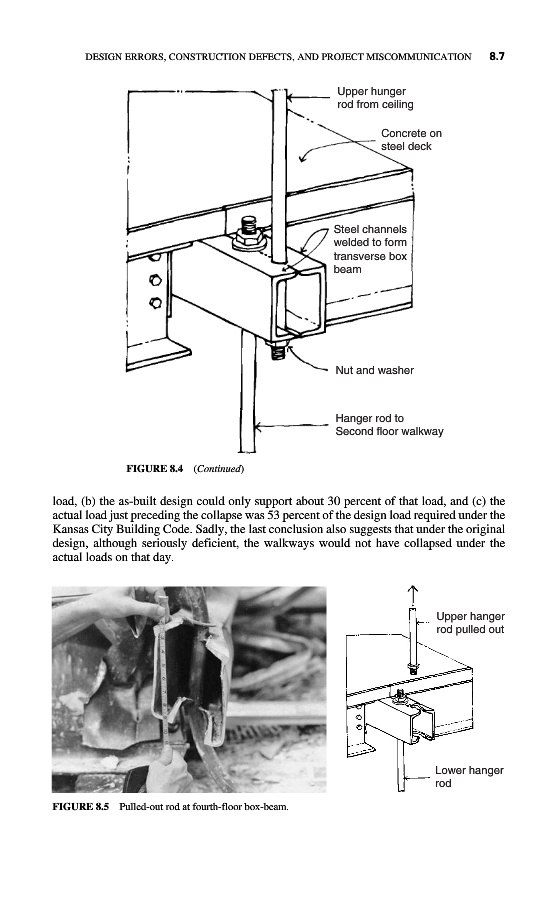 DESIGN ERRORS, CONSTRUCTION DEFECTS, AND PROJECT MISCOMMUNICATION 8.7

Upper hunger rod from ceiling

Concrete on steel deck

Steel channels welded to form transverse box beam

Nut and washer

Hanger rod to Second floor walkway

FIGURE 8.4 (Continued)

load, (b) the as-built design could only support about 30 percent of that load, and (c) the actual load just preceding the collapse was 53 percent of the design load required under the Kansas City Building Code. Sadly, the last conclusion also suggests that under the original design, although seriously deficient, the walkways would not have collapsed under the actual loads on that day.

Upper hanger rod pulled out

Lower hanger rod

FIGURE 8.5 Pulled-out rod at fourth-floor box-beam.